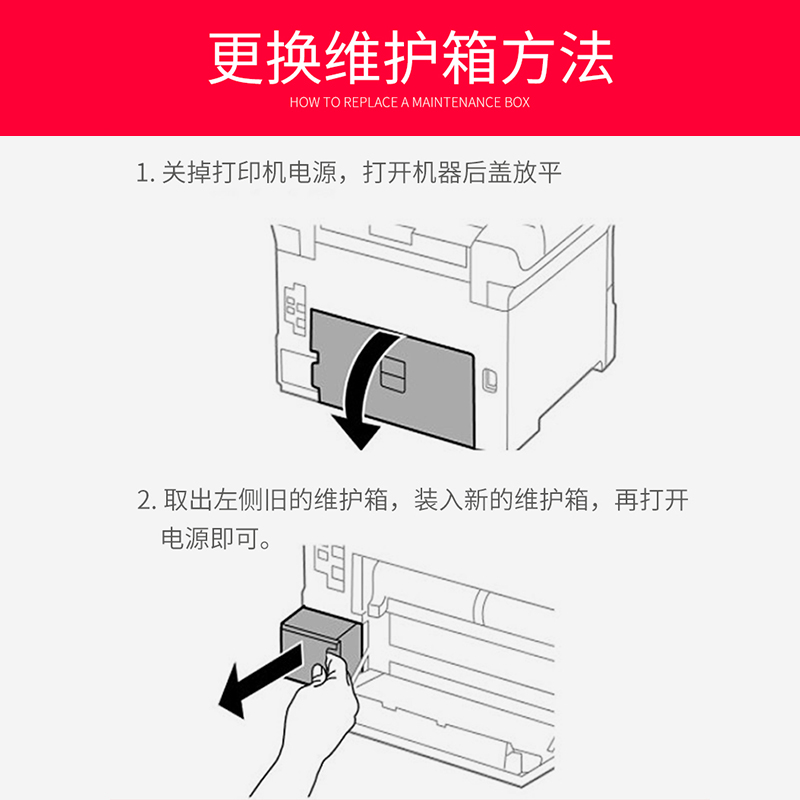 更换维护箱方法

HOW TO REPLACE A MAINTENANCE BOX

1. 关掉打印机电源，打开机器后盖放平

2. 取出左侧旧的维护箱，装入新的维护箱，再打开电源即可。