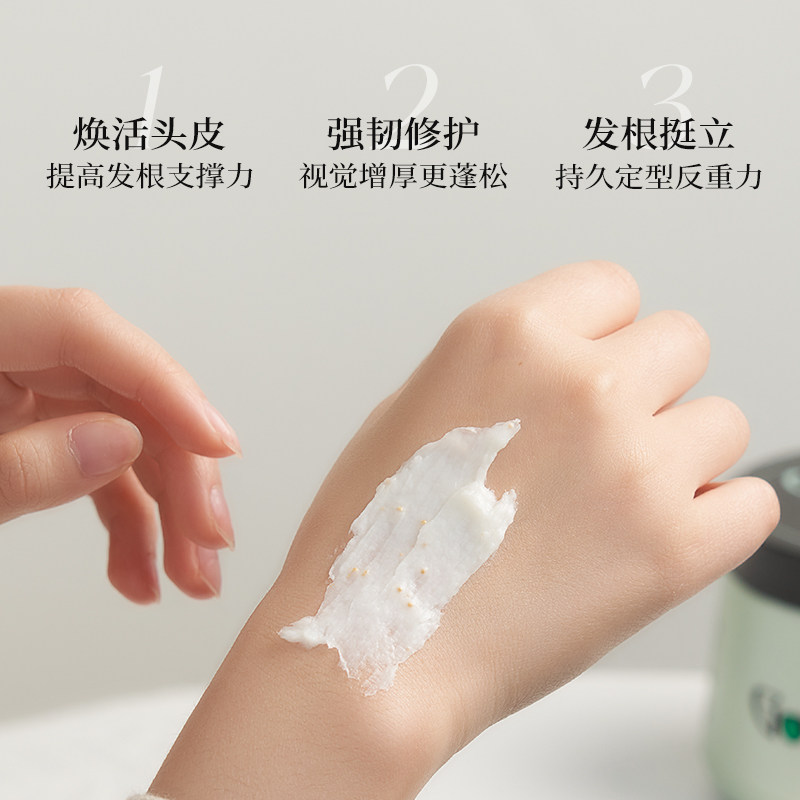 1
焕活头皮
提高发根支撑力

2
强韧修护
视觉增厚更蓬松

3
发根挺立
持久定型反重力