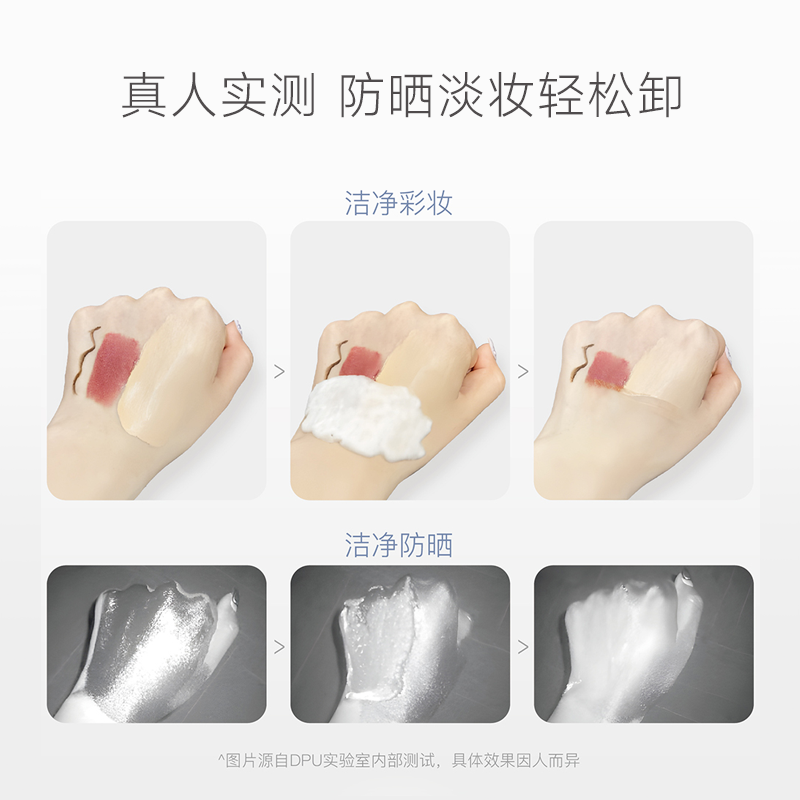 真人实测 防晒淡妆轻松卸

洁净彩妆

>

>

洁净防晒

>

>

^图片源自DPU实验室内部测试，具体效果因人而异