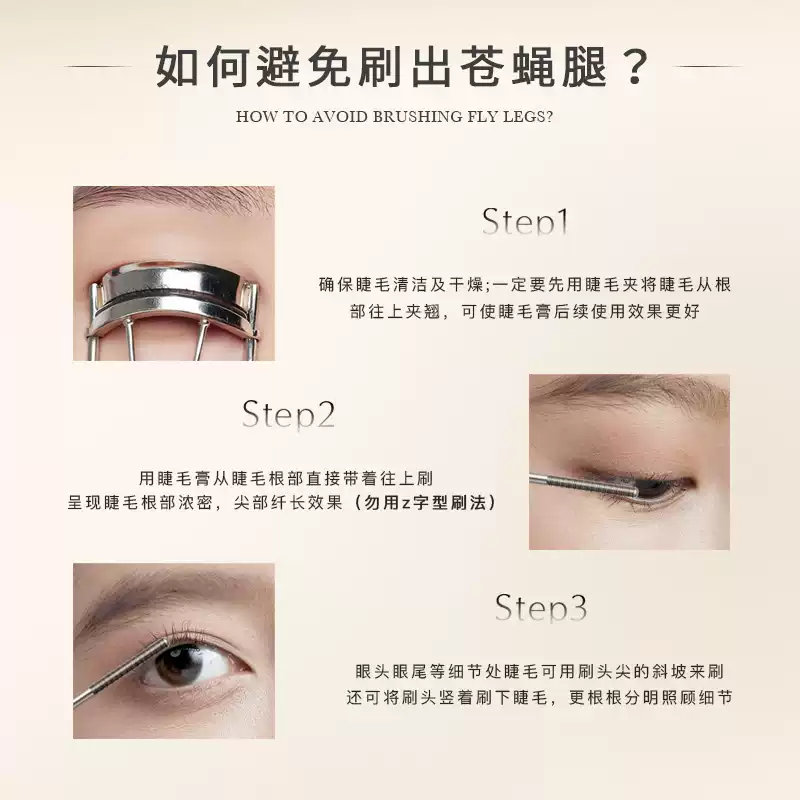 如何避免刷出苍蝇腿？

HOW TO AVOID BRUSHING FLY LEGS?

Step1

确保睫毛清洁及干燥;一定要先用睫毛夹将睫毛从根部往上夹翘，可使睫毛膏后续使用效果更好

Step2

用睫毛膏从睫毛根部直接带着往上刷
呈现睫毛根部浓密，尖部纤长效果（勿用z字型刷法）

Step3

眼头眼尾等细节处睫毛可用刷头尖的斜坡来刷
还可将刷头竖着刷下睫毛，更根根分明照顾细节