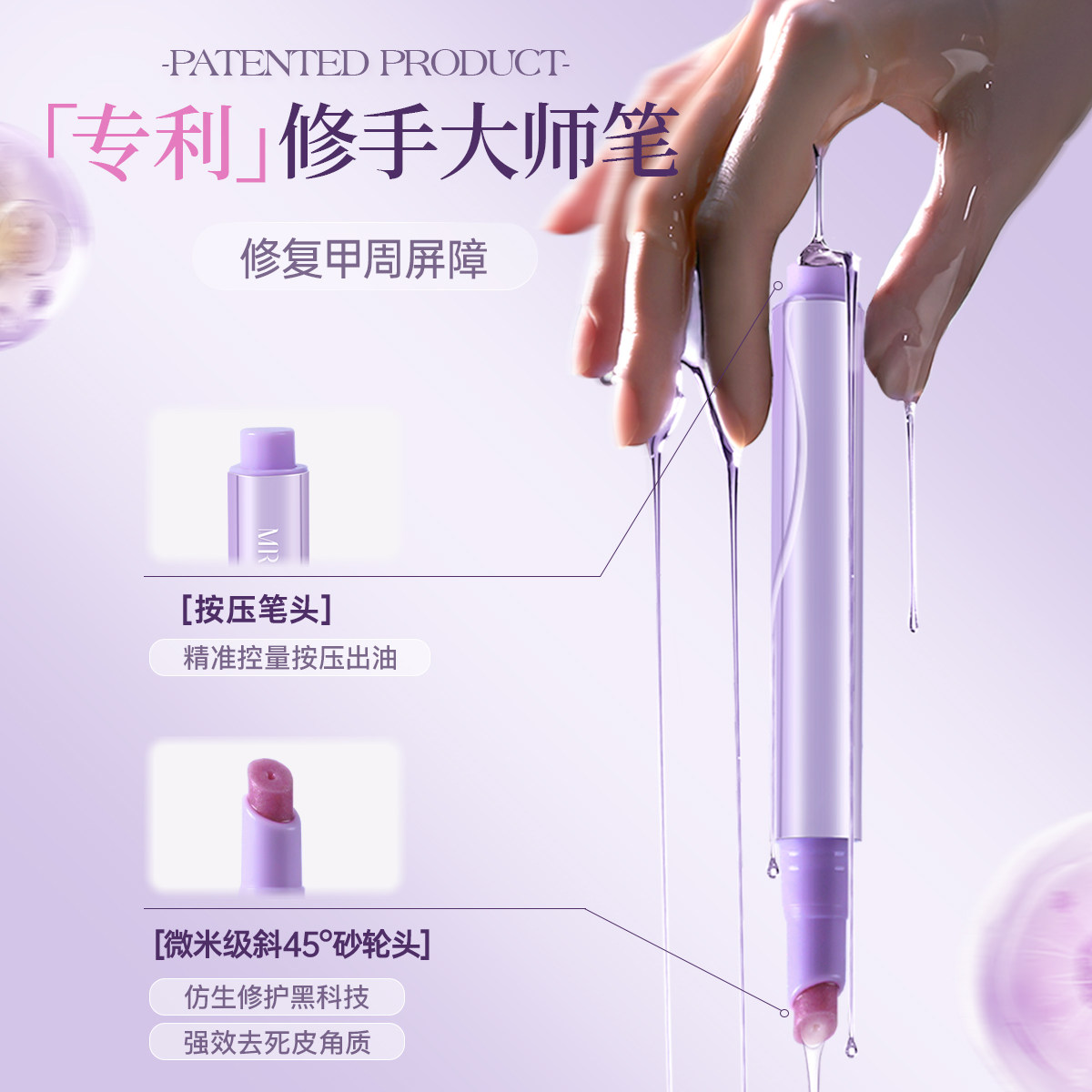 -PATENTED PRODUCT-

「专利」修手大师笔

修复甲周屏障

MR

[按压笔头]

精准控量按压出油

[微米级斜45°砂轮头]

仿生修护黑科技

强效去死皮角质