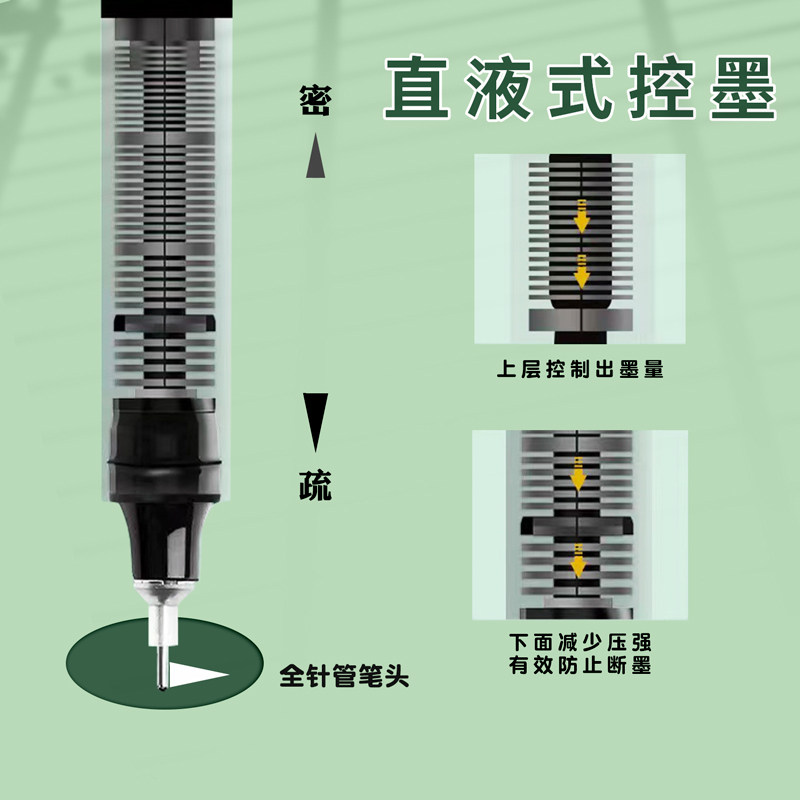 直液式控墨

密

疏

上层控制出墨量

下面减少压强
有效防止断墨

全针管笔头