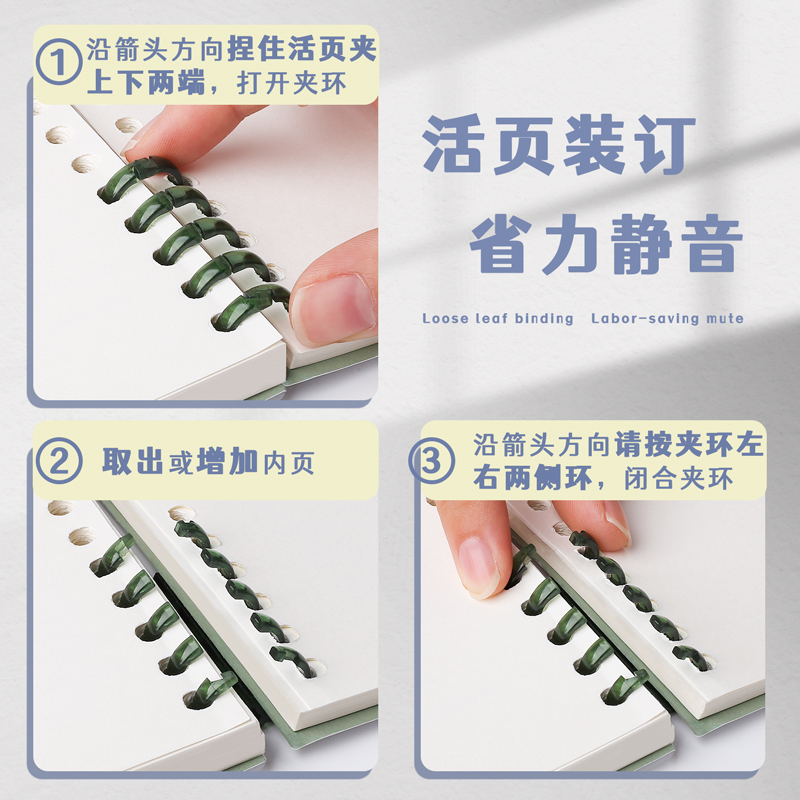 ① 沿箭头方向捏住活页夹上下两端，打开夹环

活页装订
省力静音

Loose leaf binding Labor-saving mute

② 取出或增加内页

③ 沿箭头方向请按夹环左右两侧环，闭合夹环