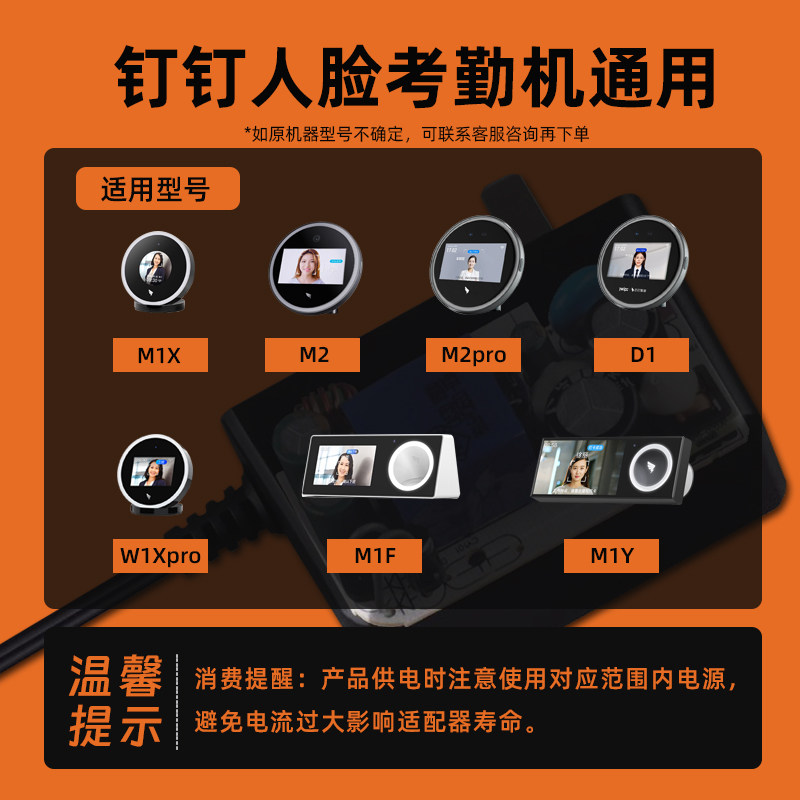 钉钉人脸考勤机通用

*如原机器型号不确定，可联系客服咨询再下单

适用型号

M1X

M2

M2pro

D1

W1Xpro

M1F

M1Y

温馨提示

消费提醒：产品供电时注意使用对应范围内电源，避免电流过大影响适配器寿命。