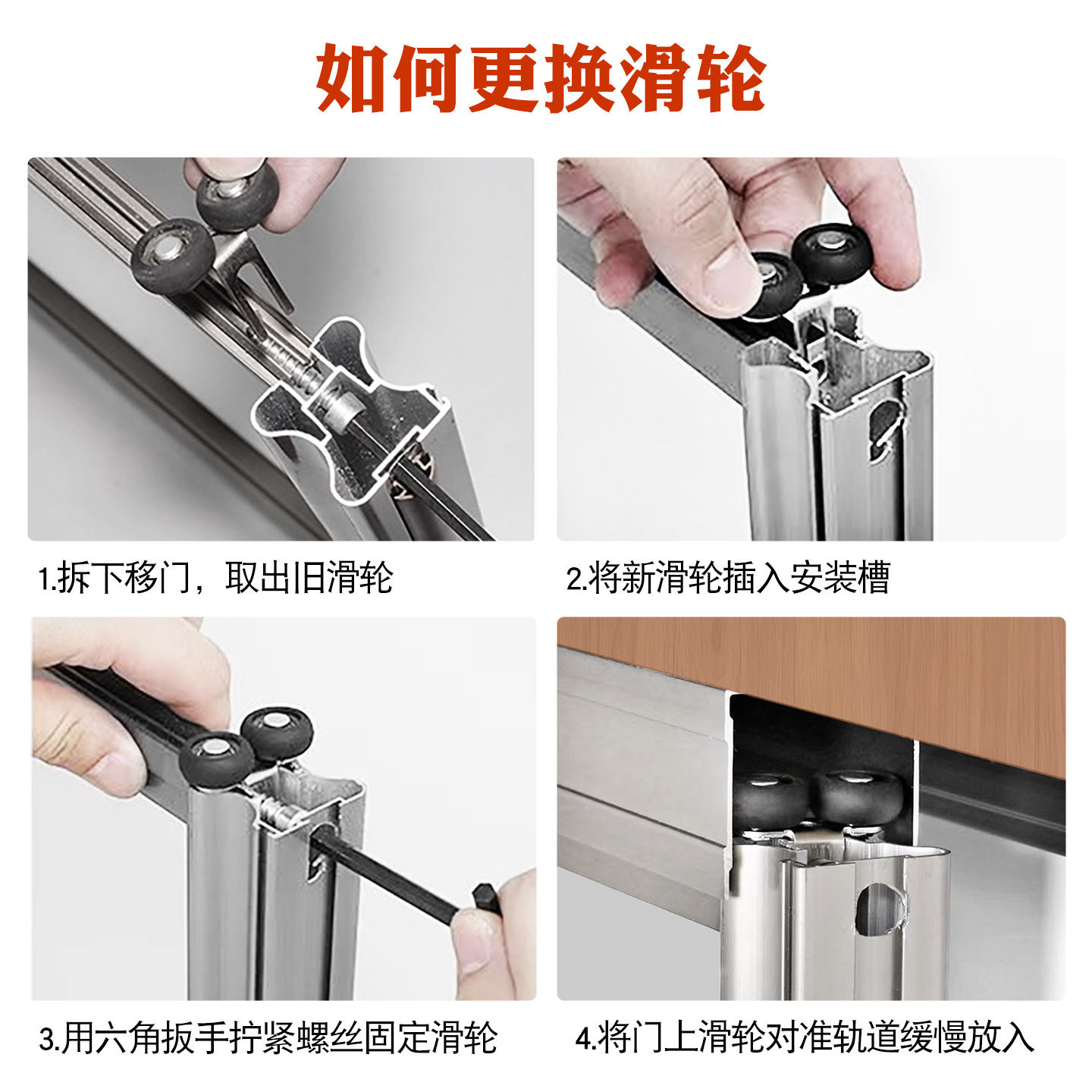 如何更换滑轮

1.拆下移门，取出旧滑轮

2.将新滑轮插入安装槽

3.用六角扳手拧紧螺丝固定滑轮

4.将门上滑轮对准轨道缓慢放入