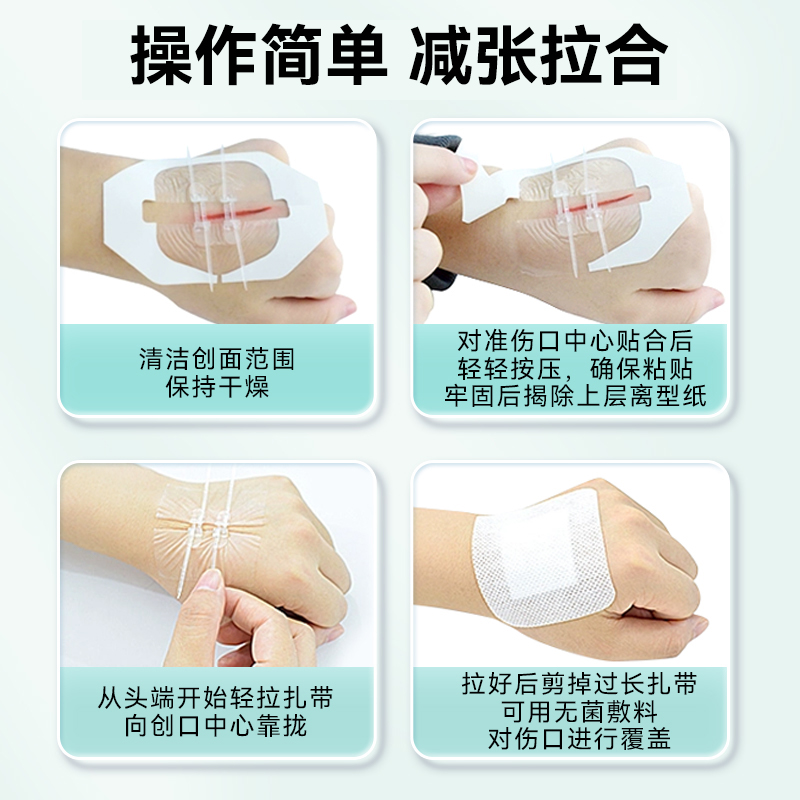 操作简单 减张拉合

清洁创面范围
保持干燥

对准伤口中心贴合后
轻轻按压，确保粘贴
牢固后揭除上层离型纸

从头端开始轻拉扎带
向创口中心靠拢

拉好后剪掉过长扎带
可用无菌敷料
对伤口进行覆盖