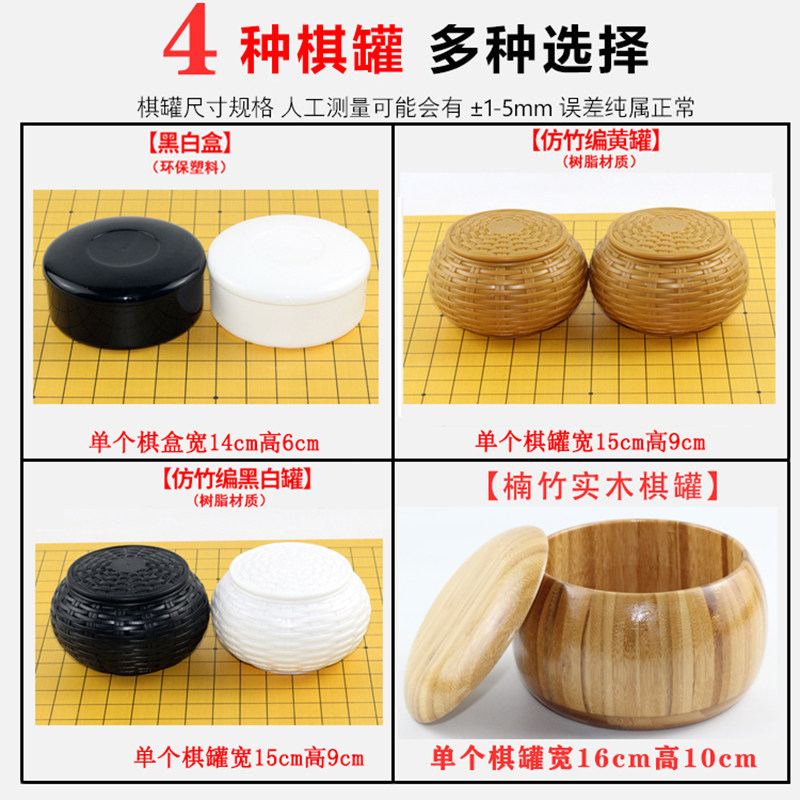 4 种棋罐 多种选择

棋罐尺寸规格 人工测量可能会有 ±1-5mm 误差纯属正常

【黑白盒】
（环保塑料）

单个棋盒宽14cm高6cm

【仿竹编黄罐】
（树脂材质）

单个棋罐宽15cm高9cm

【仿竹编黑白罐】
（树脂材质）

单个棋罐宽15cm高9cm

【楠竹实木棋罐】

单个棋罐宽16cm高10cm