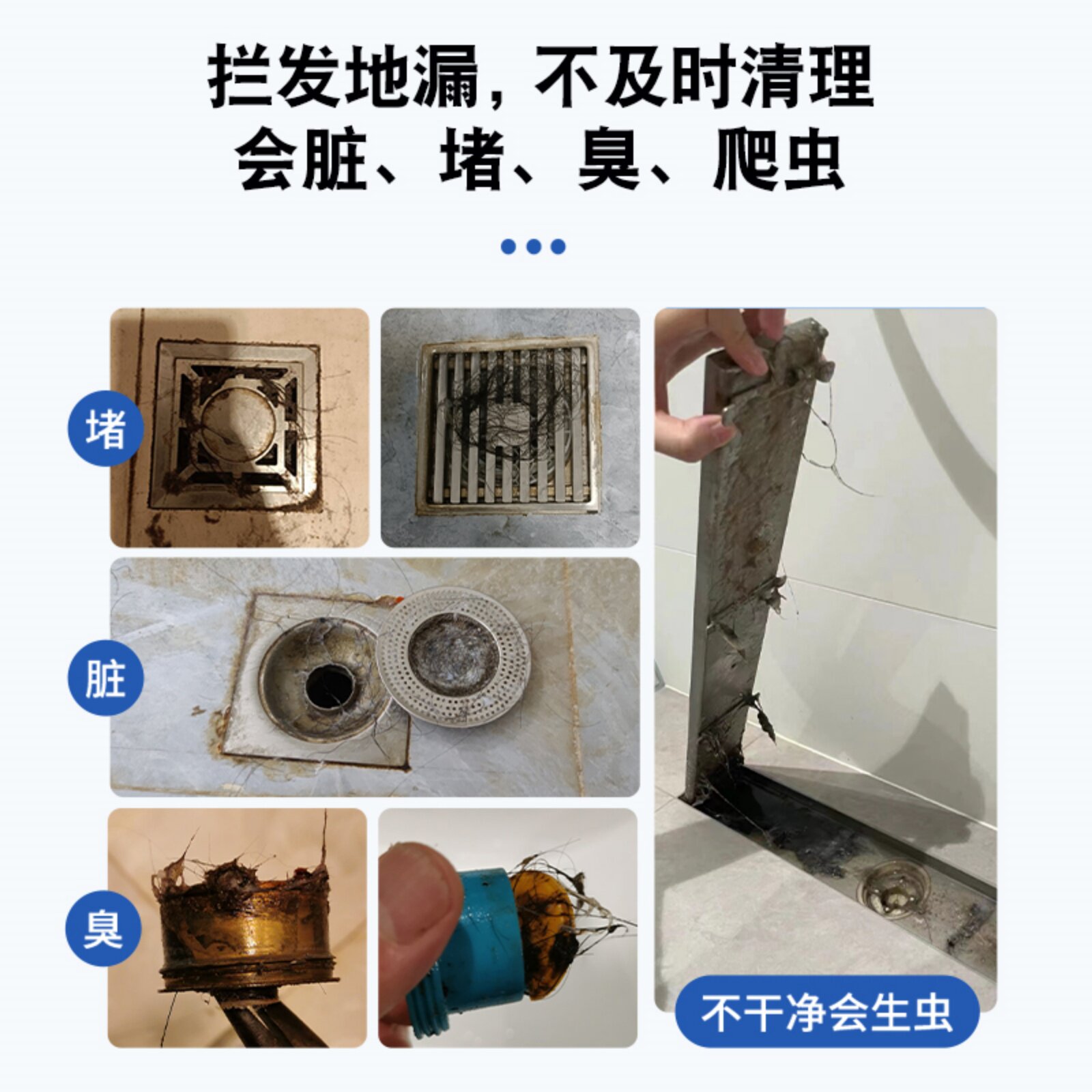 拦发地漏，不及时清理
会脏、堵、臭、爬虫

堵

脏

臭

不干净会生虫