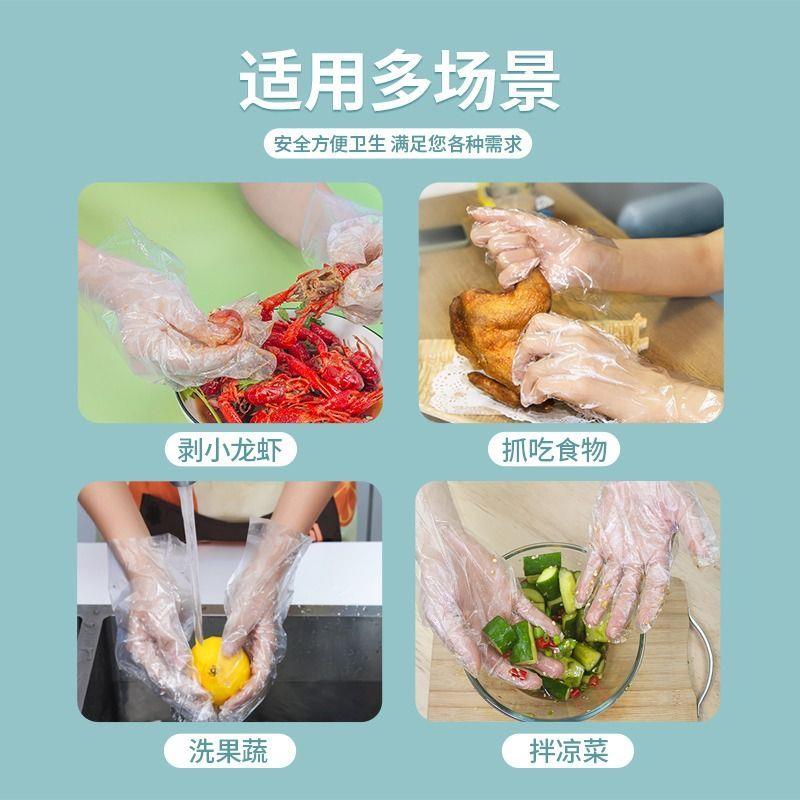 适用多场景

安全方便卫生 满足您各种需求

剥小龙虾

抓吃食物

洗果蔬

拌凉菜