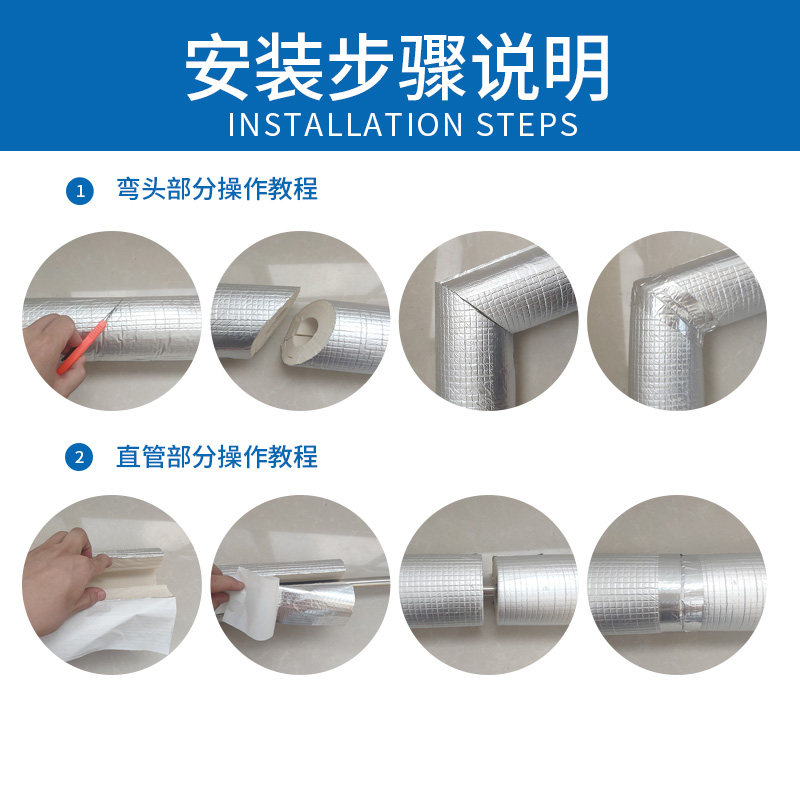 安装步骤说明
INSTALLATION STEPS

1 弯头部分操作教程

2 直管部分操作教程