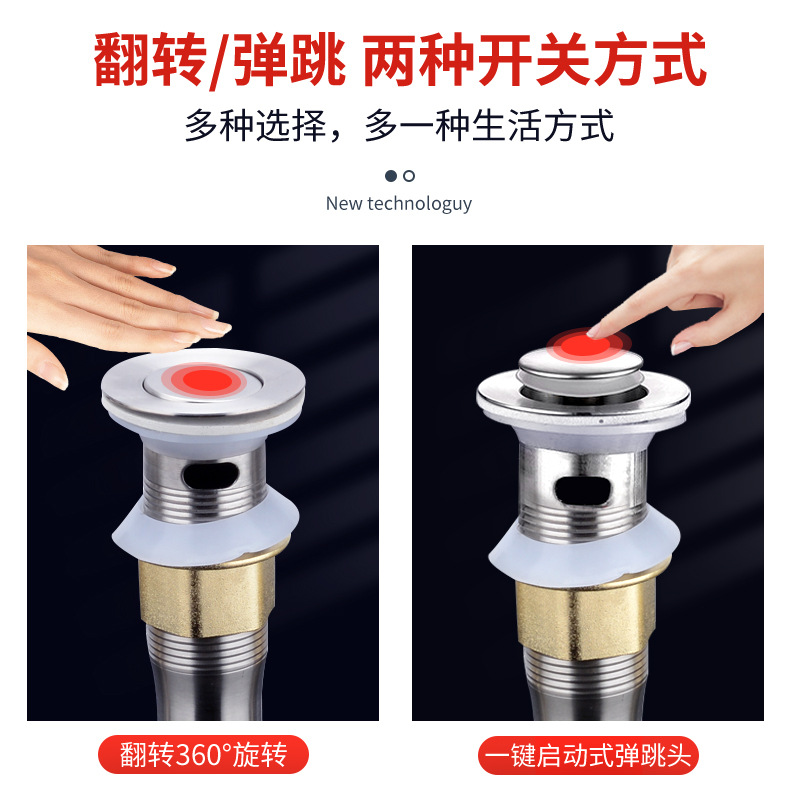 翻转/弹跳 两种开关方式

多种选择，多一种生活方式

New technologuy

翻转360°旋转

一键启动式弹跳头