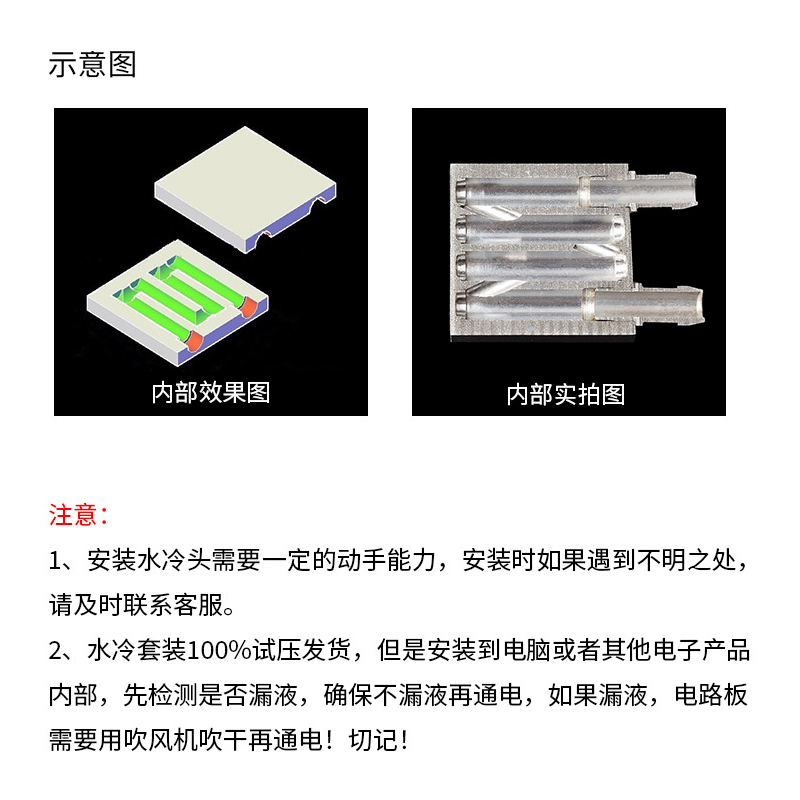 示意图

内部效果图

内部实拍图

注意：

1、安装水冷头需要一定的动手能力，安装时如果遇到不明之处，请及时联系客服。

2、水冷套装100%试压发货，但是安装到电脑或者其他电子产品内部，先检测是否漏液，确保不漏液再通电，如果漏液，电路板需要用吹风机吹干再通电！切记！