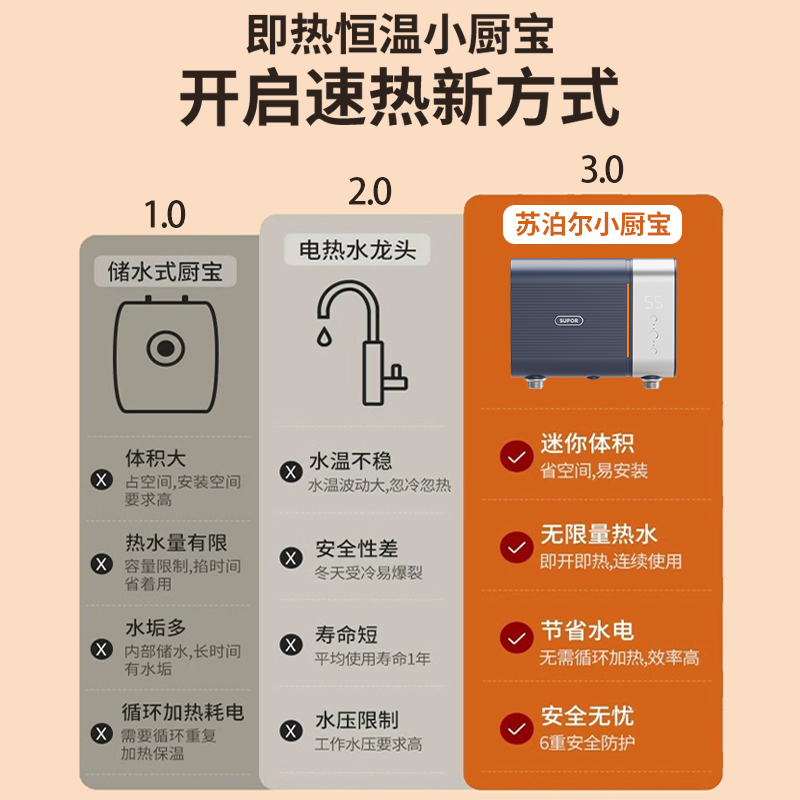 即热恒温小厨宝
开启速热新方式

1.0
储水式厨宝

体积大
占空间,安装空间要求高

热水量有限
容量限制,掐时间省着用

水垢多
内部储水,长时间有水垢

循环加热耗电
需要循环重复加热保温

2.0
电热水龙头

水温不稳
水温波动大,忽冷忽热

安全性差
冬天受冷易爆裂

寿命短
平均使用寿命1年

水压限制
工作水压要求高

3.0
苏泊尔小厨宝

SUPOR
55

迷你体积
省空间,易安装

无限量热水
即开即热,连续使用

节省水电
无需循环加热,效率高

安全无忧
6重安全防护