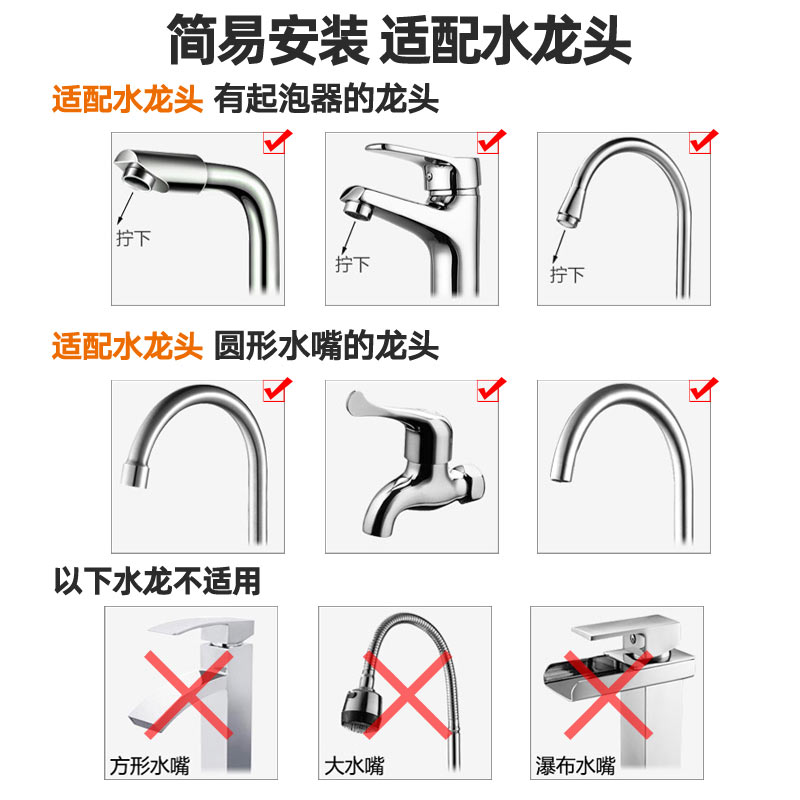 简易安装 适配水龙头

适配水龙头 有起泡器的龙头

拧下

拧下

拧下

适配水龙头 圆形水嘴的龙头

以下水龙不适用

方形水嘴

大水嘴

瀑布水嘴