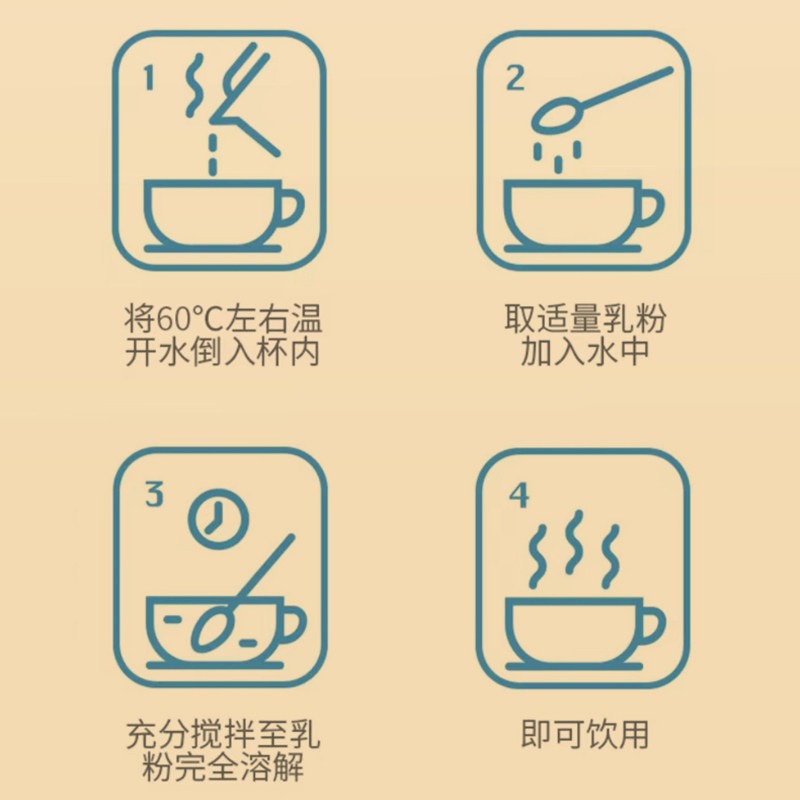 1

将60°C左右温开水倒入杯内

2

取适量乳粉加入水中

3

充分搅拌至乳粉完全溶解

4

即可饮用