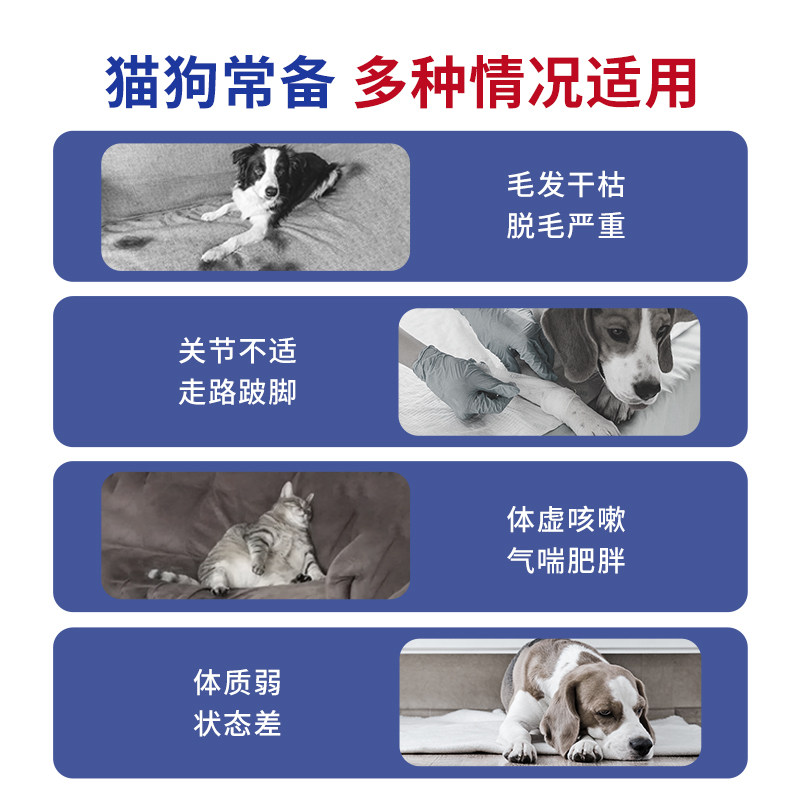 猫狗常备 多种情况适用

毛发干枯
脱毛严重

关节不适
走路跛脚

体虚咳嗽
气喘肥胖

体质弱
状态差