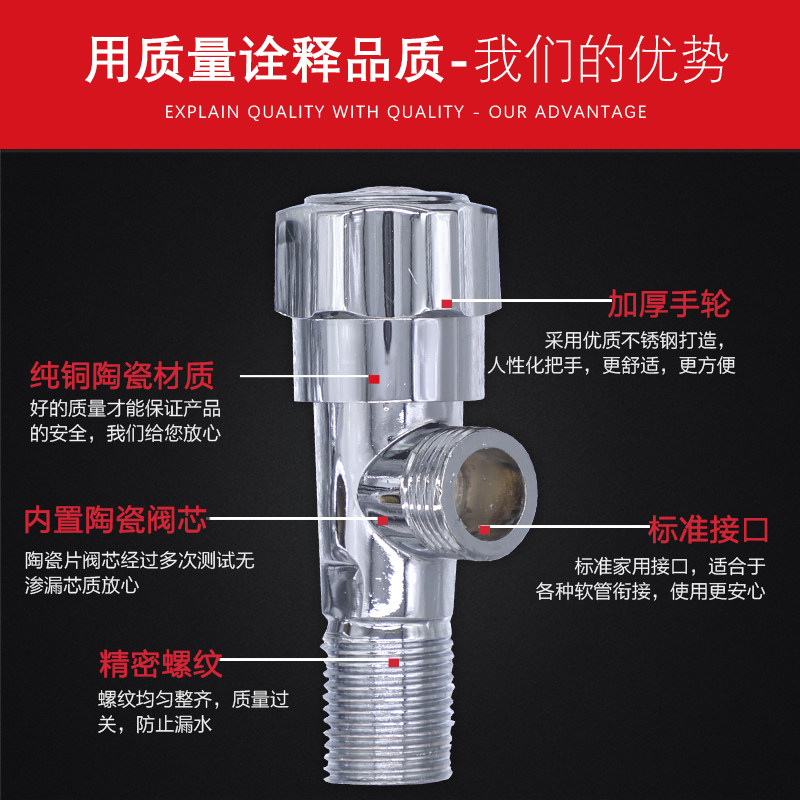 用质量诠释品质-我们的优势

EXPLAIN QUALITY WITH QUALITY - OUR ADVANTAGE

加厚手轮

采用优质不锈钢打造，人性化把手，更舒适，更方便

纯铜陶瓷材质

好的质量才能保证产品的安全，我们给您放心

内置陶瓷阀芯

陶瓷片阀芯经过多次测试无渗漏芯质放心

标准接口

标准家用接口，适合于各种软管衔接，使用更安心

精密螺纹

螺纹均匀整齐，质量过关，防止漏水