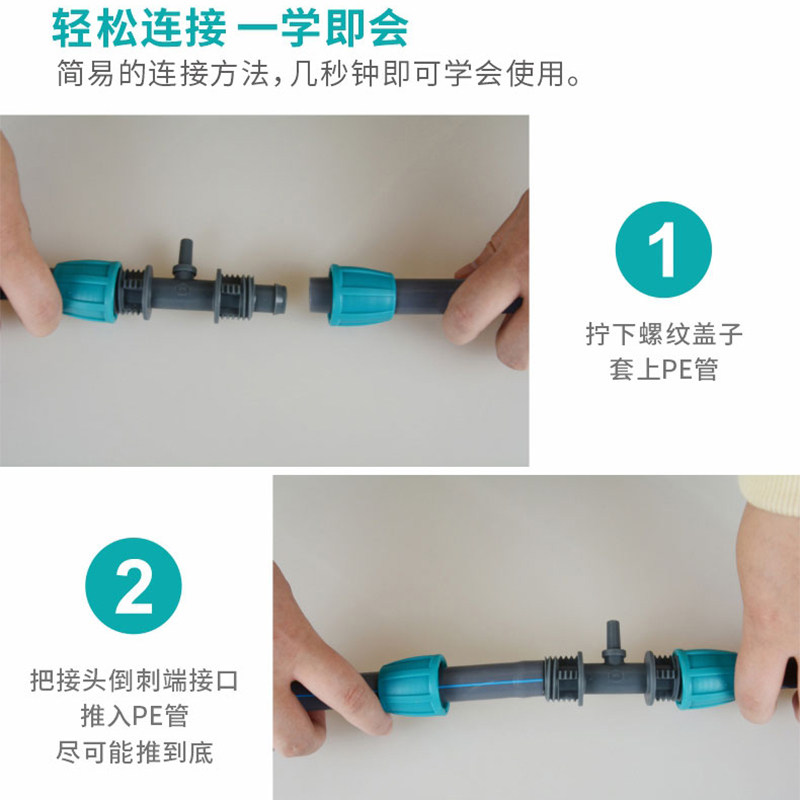 轻松连接 一学即会
简易的连接方法，几秒钟即可学会使用。

1
拧下螺纹盖子
套上PE管

2
把接头倒刺端接口
推入PE管
尽可能推到底