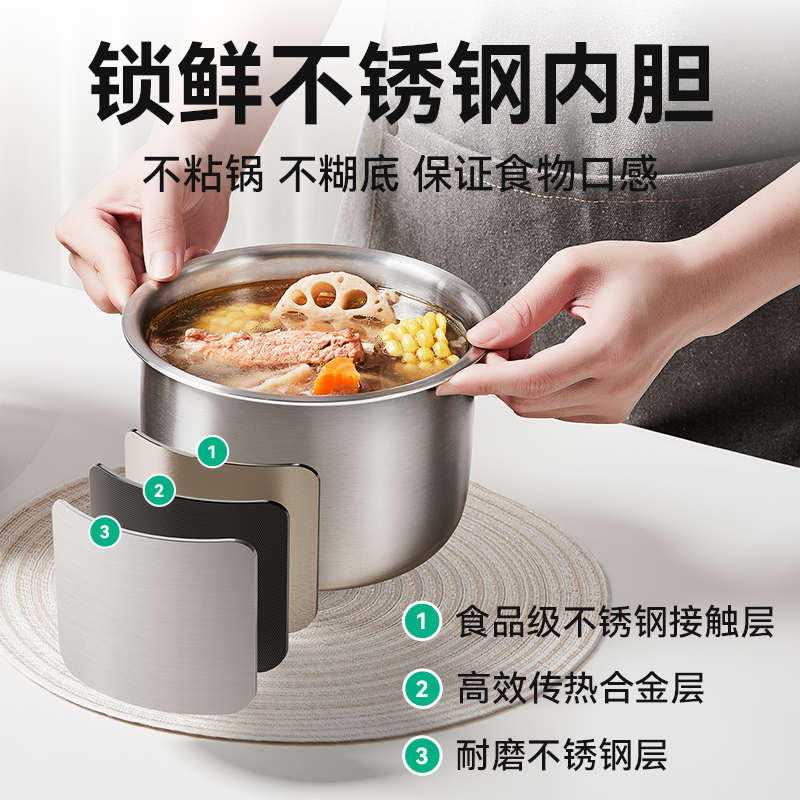 锁鲜不锈钢内胆

不粘锅 不糊底 保证食物口感

1
2
3

1 食品级不锈钢接触层

2 高效传热合金层

3 耐磨不锈钢层