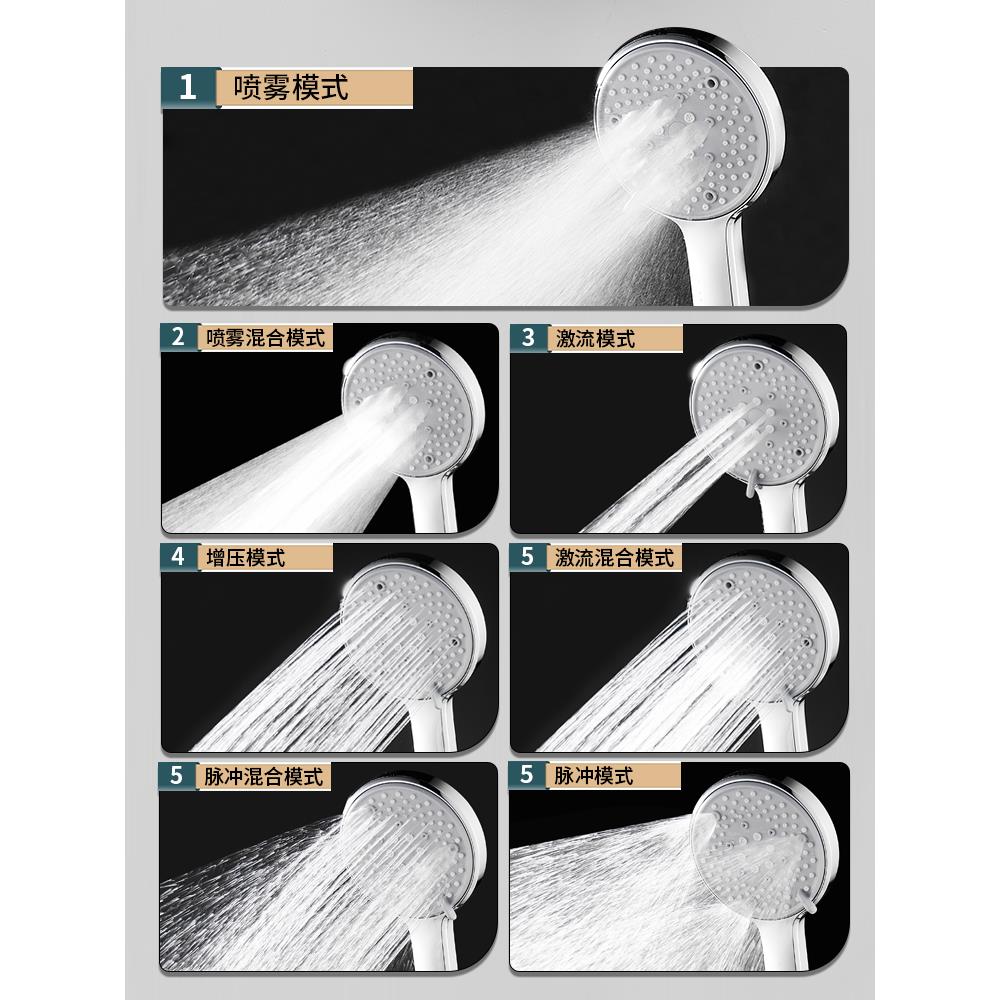 1 喷雾模式

2 喷雾混合模式

3 激流模式

4 增压模式

5 激流混合模式

5 脉冲混合模式

5 脉冲模式