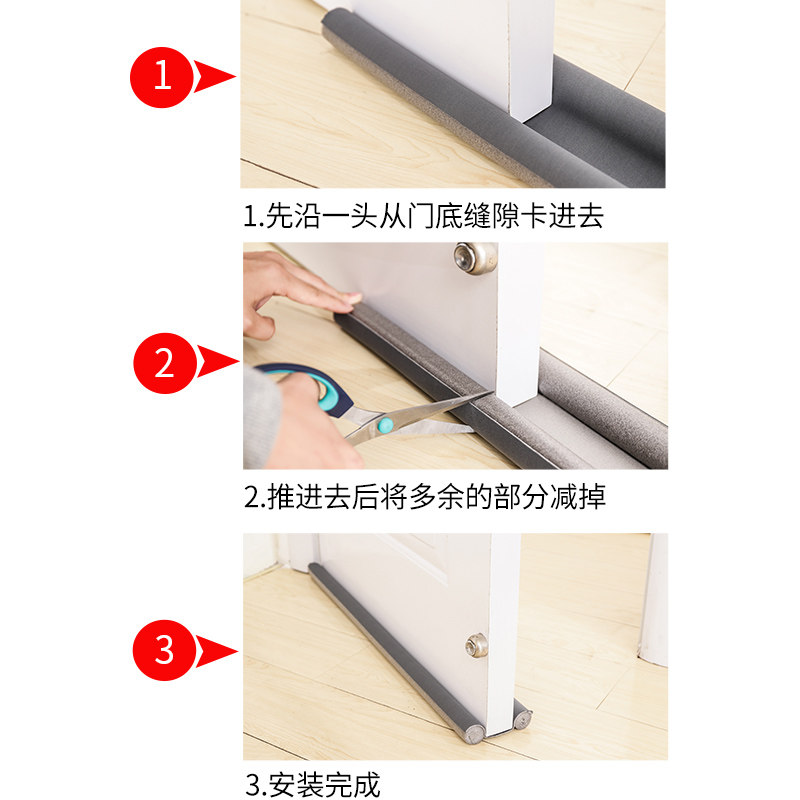 1

1.先沿一头从门底缝隙卡进去

2

2.推进去后将多余的部分减掉

3

3.安装完成