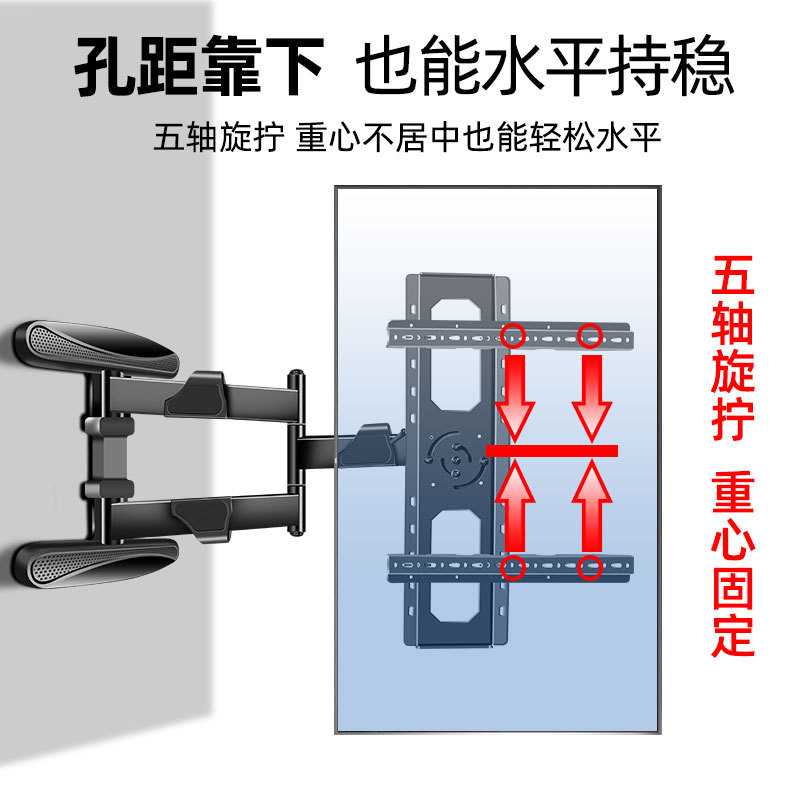 孔距靠下 也能水平持稳

五轴旋拧 重心不居中也能轻松水平

五轴旋拧 重心固定