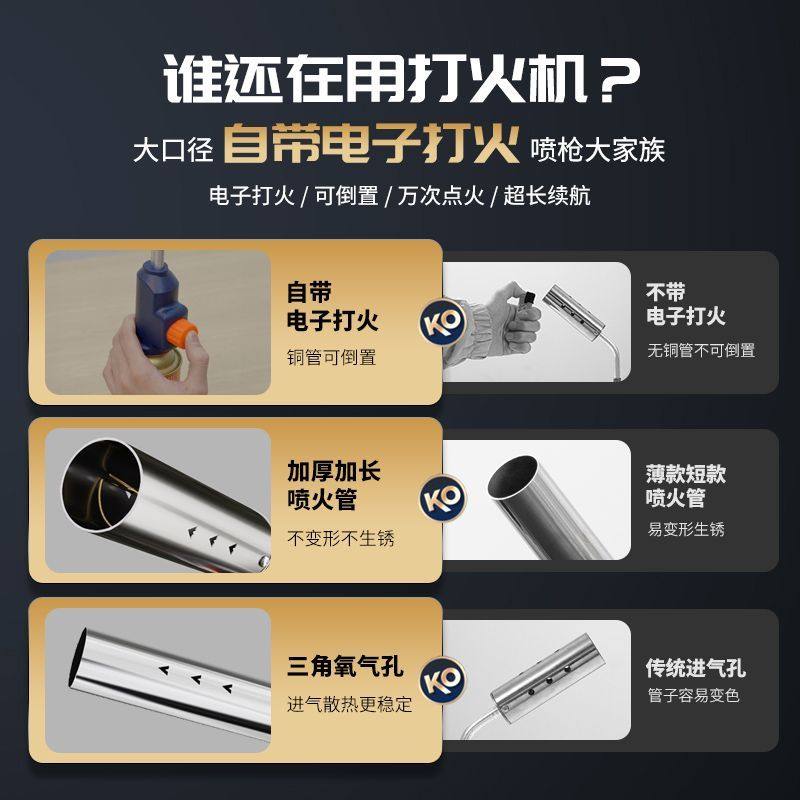 谁还在用打火机？

大口径 自带电子打火 喷枪大家族

电子打火 / 可倒置 / 万次点火 / 超长续航

自带
电子打火
铜管可倒置

KO

不带
电子打火
无铜管不可倒置

加厚加长
喷火管
不变形不生锈

KO

薄款短款
喷火管
易变形生锈

三角氧气孔
进气散热更稳定

KO

传统进气孔
管子容易变色