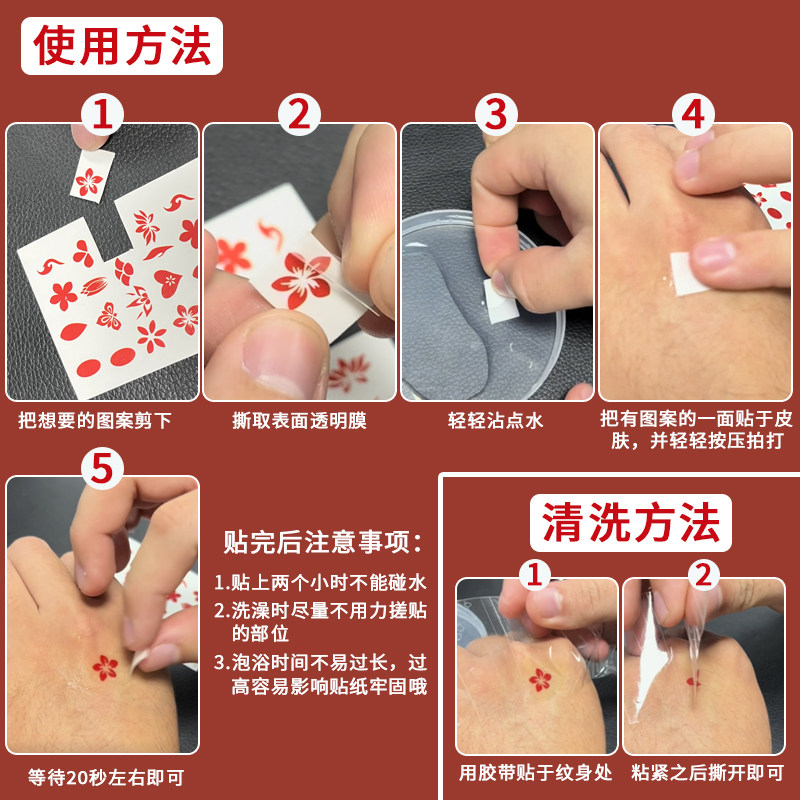 使用方法

1
把想要的图案剪下

2
撕取表面透明膜

3
轻轻沾点水

4
把有图案的一面贴于皮肤，并轻轻按压拍打

5
等待20秒左右即可

贴完后注意事项：

1.贴上两个小时不能碰水
2.洗澡时尽量不用力搓贴的部位
3.泡浴时间不易过长，过高容易影响贴纸牢固哦

清洗方法

1
用胶带贴于纹身处

2
粘紧之后撕开即可