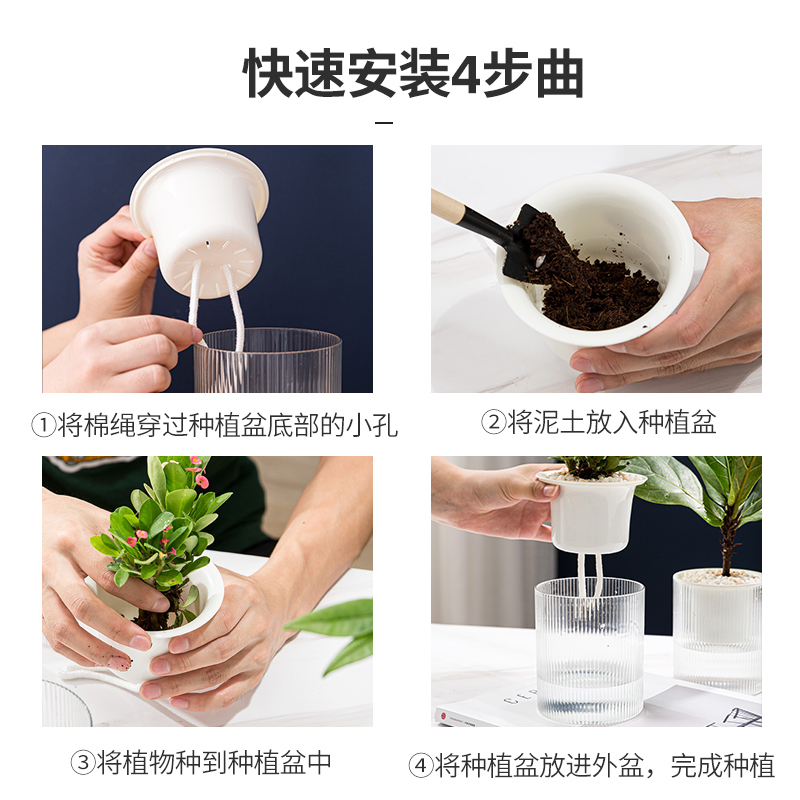 快速安装4步曲

①将棉绳穿过种植盆底部的小孔

②将泥土放入种植盆

③将植物种到种植盆中

④将种植盆放进外盆，完成种植