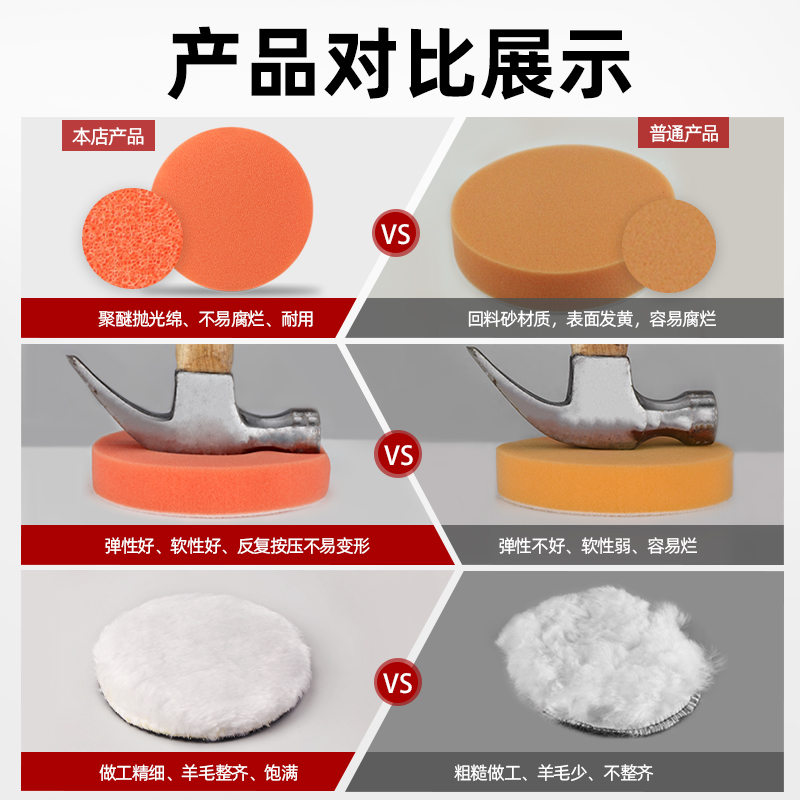 产品对比展示

本店产品

普通产品

VS

聚醚抛光绵、不易腐烂、耐用

回料砂材质，表面发黄，容易腐烂

VS

弹性好、软性好、反复按压不易变形

弹性不好、软性弱、容易烂

VS

做工精细、羊毛整齐、饱满

粗糙做工、羊毛少、不整齐