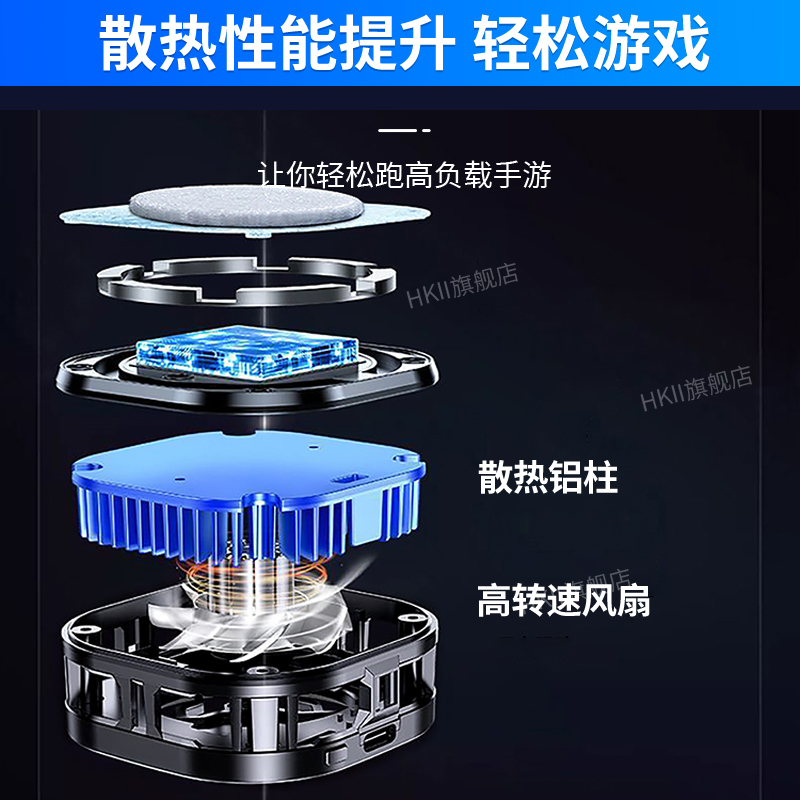 散热性能提升 轻松游戏

让你轻松跑高负载手游

HKII旗舰店

HKII旗舰店

散热铝柱

高转速风扇