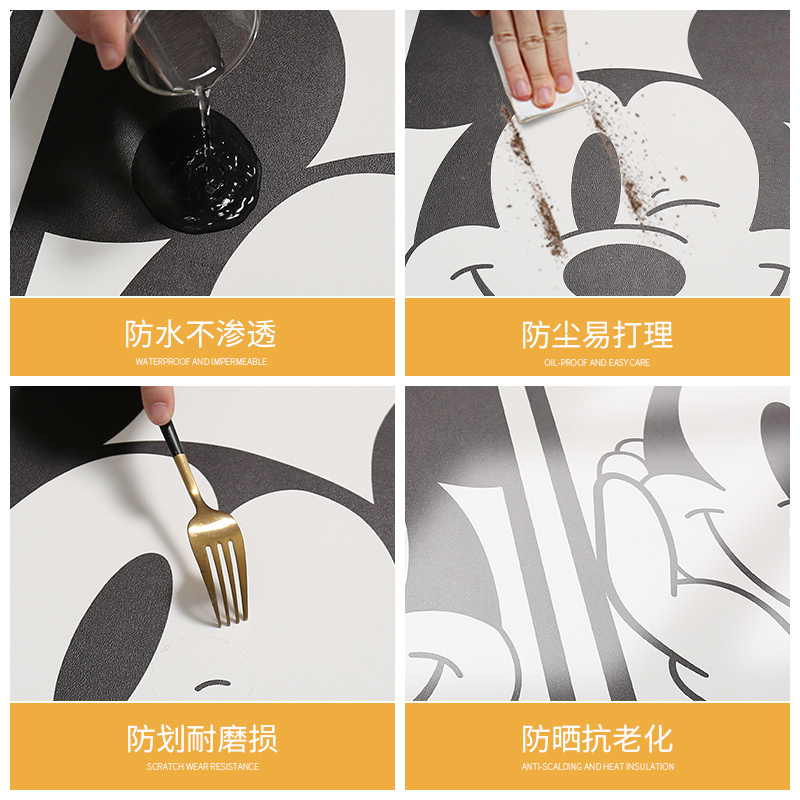 防水不渗透
WATERPROOF AND IMPERMEABLE

防尘易打理
OIL-PROOF AND EASY CARE

防划耐磨损
SCRATCH WEAR RESISTANCE

防晒抗老化
ANTI-SCALDING AND HEAT INSULATION