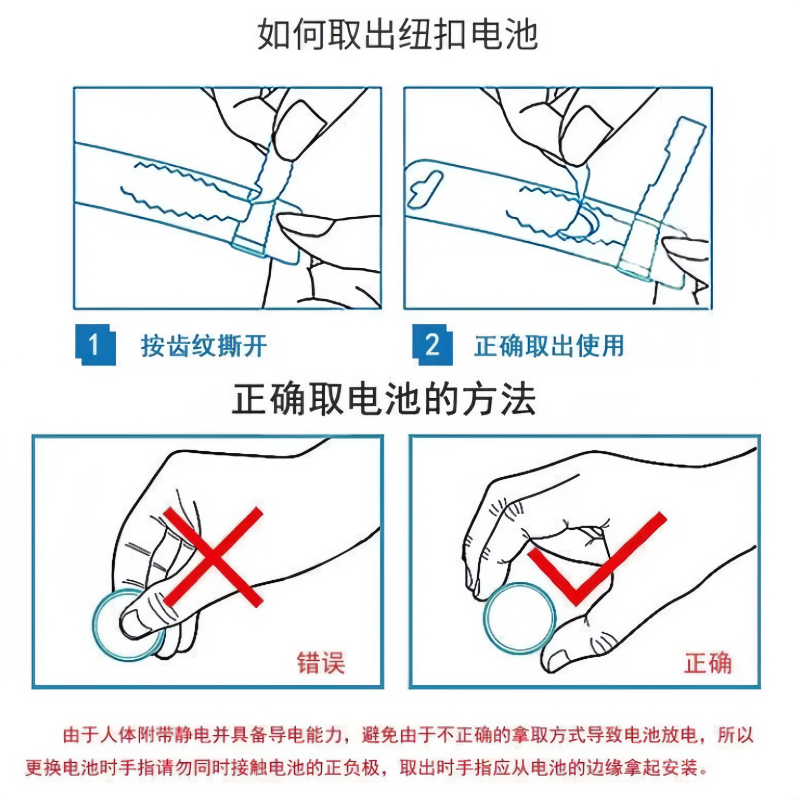 如何取出纽扣电池

1 按齿纹撕开

2 正确取出使用

正确取电池的方法

错误

正确

由于人体附带静电并具备导电能力，避免由于不正确的拿取方式导致电池放电，所以更换电池时手指请勿同时接触电池的正负极，取出时手指应从电池的边缘拿起安装。