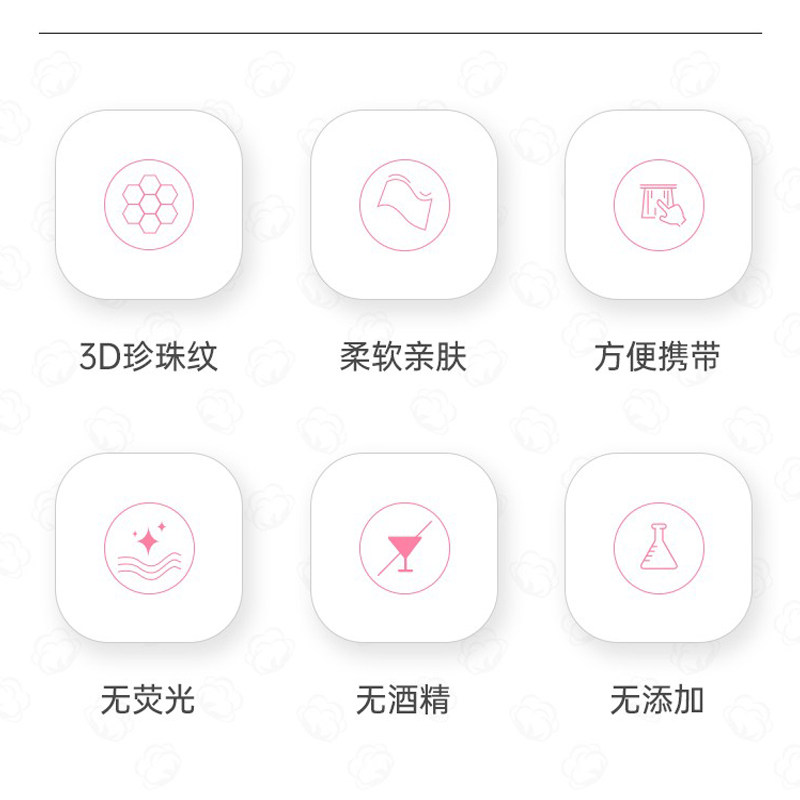 3D珍珠纹

柔软亲肤

方便携带

无荧光

无酒精

无添加