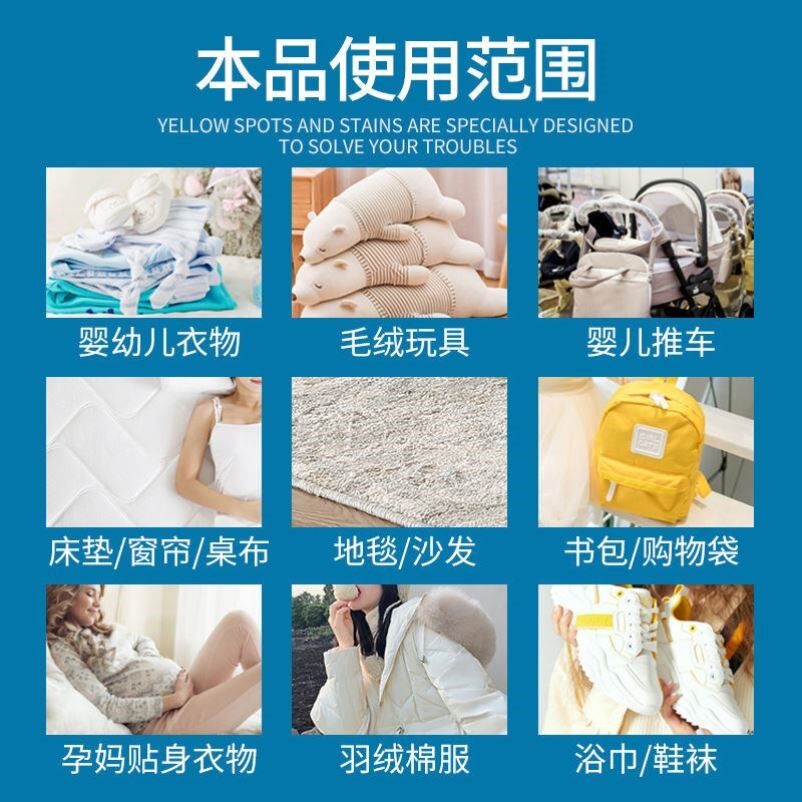 本品使用范围

YELLOW SPOTS AND STAINS ARE SPECIALLY DESIGNED TO SOLVE YOUR TROUBLES

婴幼儿衣物

毛绒玩具

婴儿推车

床垫/窗帘/桌布

地毯/沙发

书包/购物袋

孕妈贴身衣物

羽绒棉服

浴巾/鞋袜