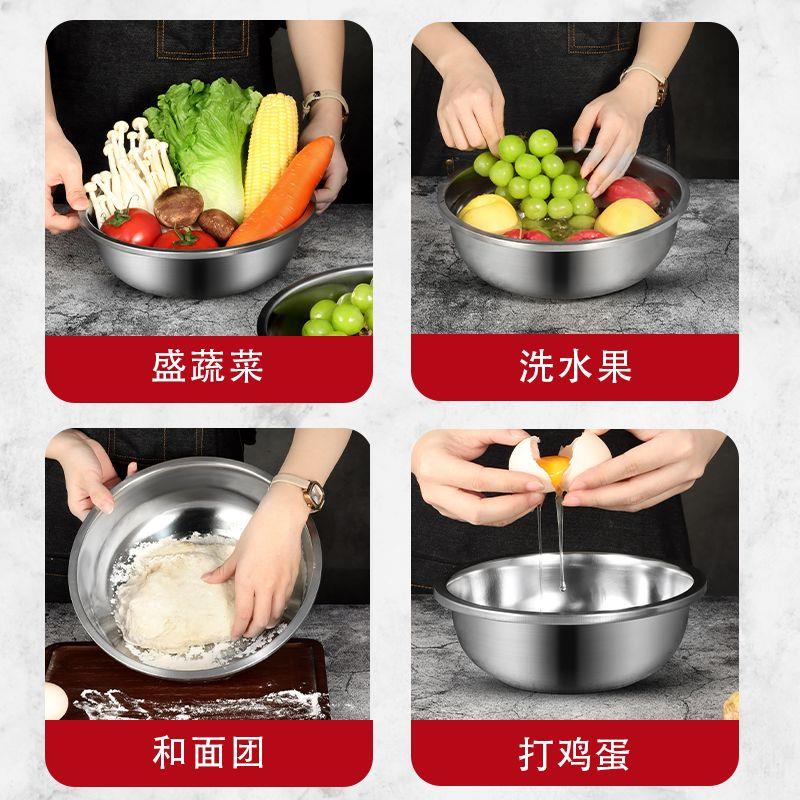 盛蔬菜

洗水果

和面团

打鸡蛋