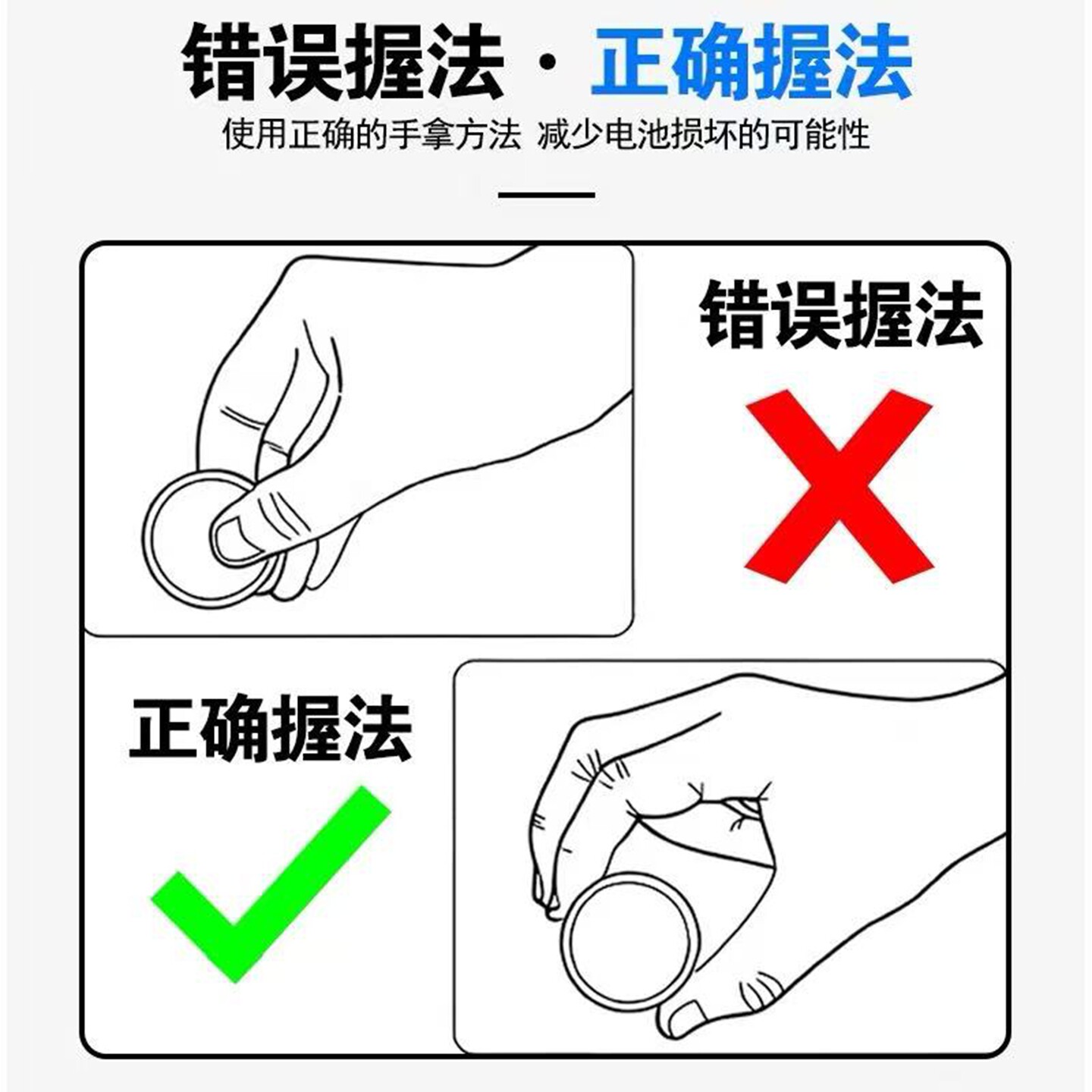 错误握法 · 正确握法

使用正确的手拿方法 减少电池损坏的可能性

错误握法

正确握法