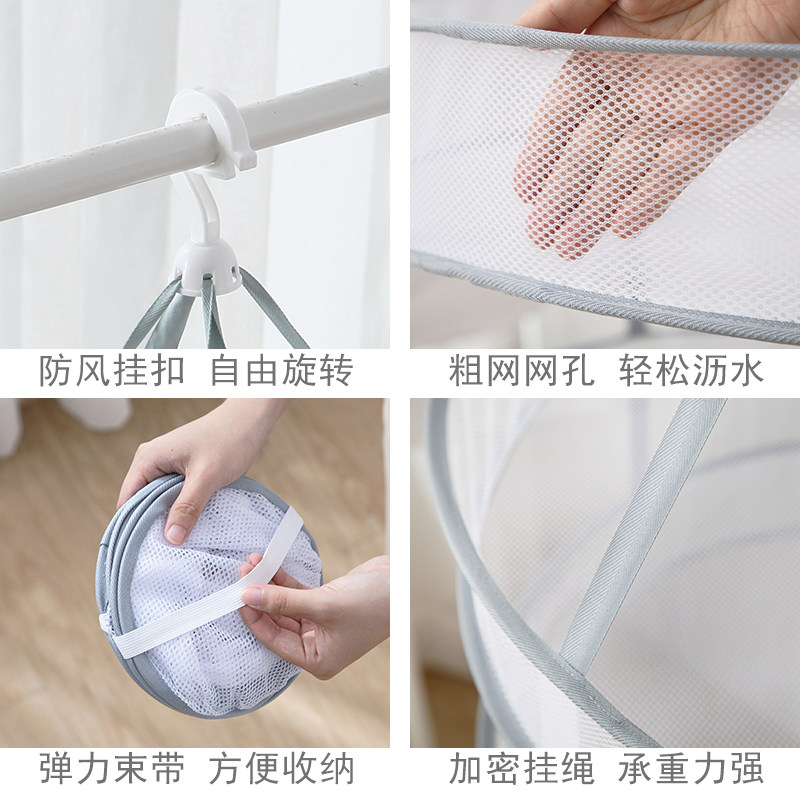 防风挂扣 自由旋转

粗网网孔 轻松沥水

弹力束带 方便收纳

加密挂绳 承重力强