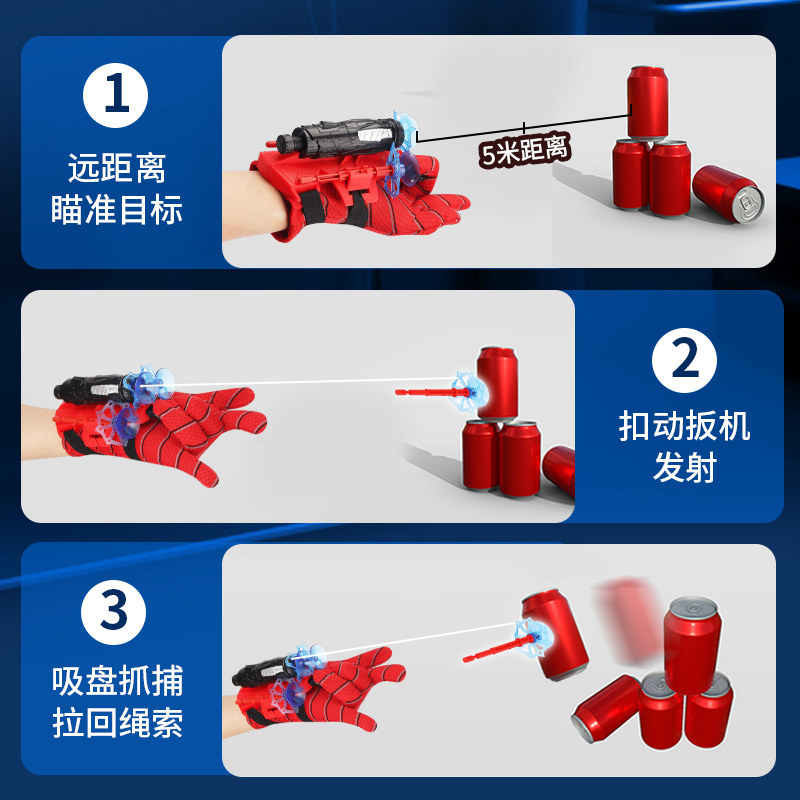 1

远距离
瞄准目标

5米距离

2

扣动扳机
发射

3

吸盘抓捕
拉回绳索