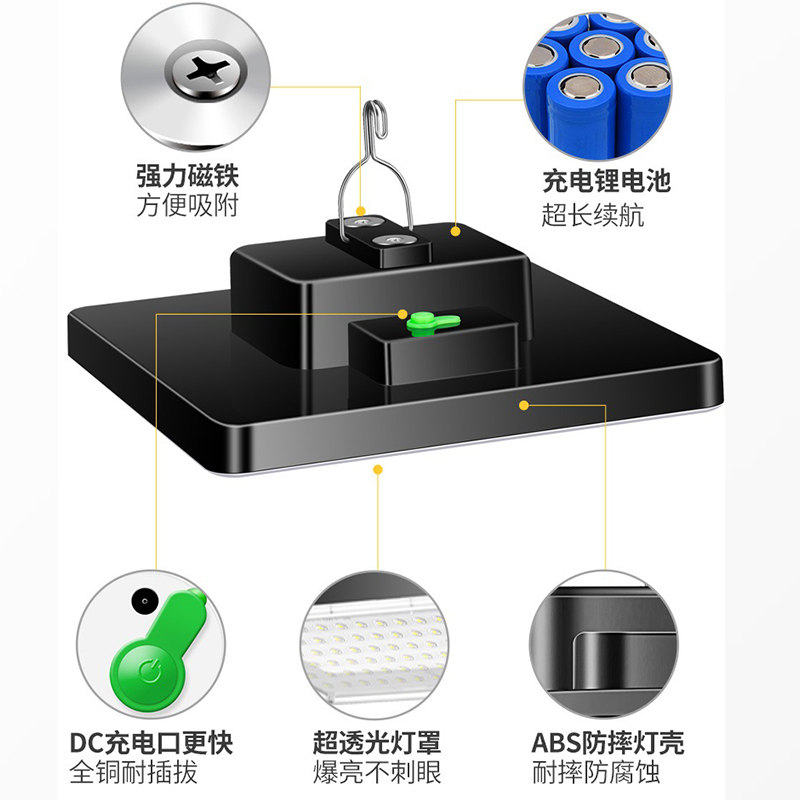 强力磁铁
方便吸附

充电锂电池
超长续航

DC充电口更快
全铜耐插拔

超透光灯罩
爆亮不刺眼

ABS防摔灯壳
耐摔防腐蚀