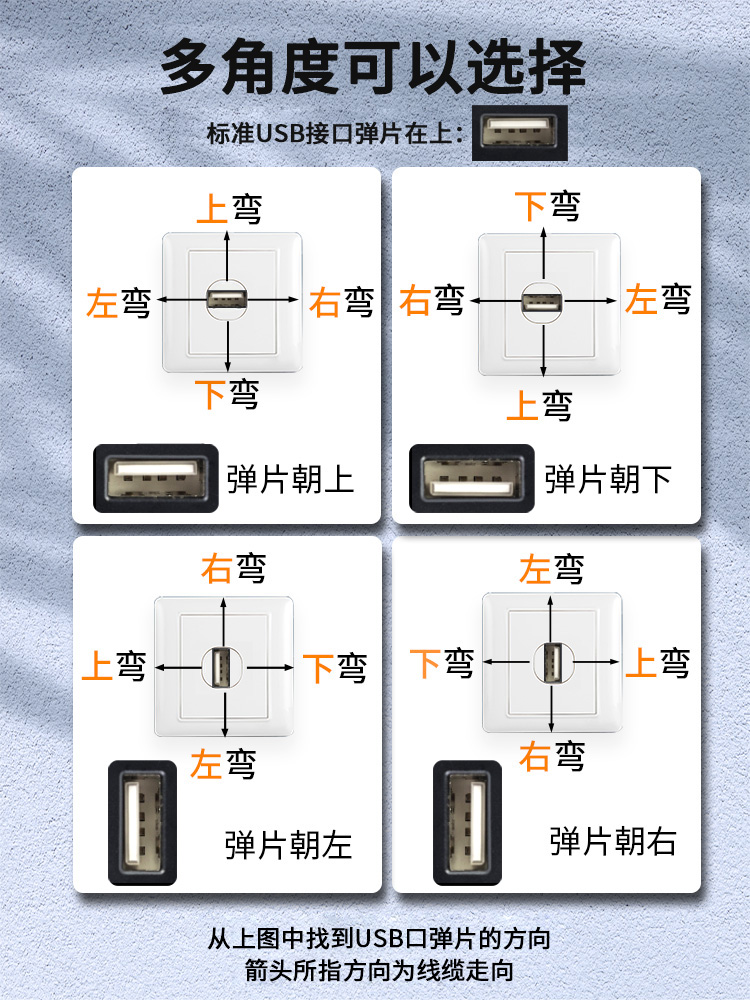 多角度可以选择

标准USB接口弹片在上：

上弯
左弯
右弯
下弯
弹片朝上

下弯
右弯
左弯
上弯
弹片朝下

右弯
上弯
下弯
左弯
弹片朝左

左弯
下弯
上弯
右弯
弹片朝右

从上图中找到USB口弹片的方向
箭头所指方向为线缆走向