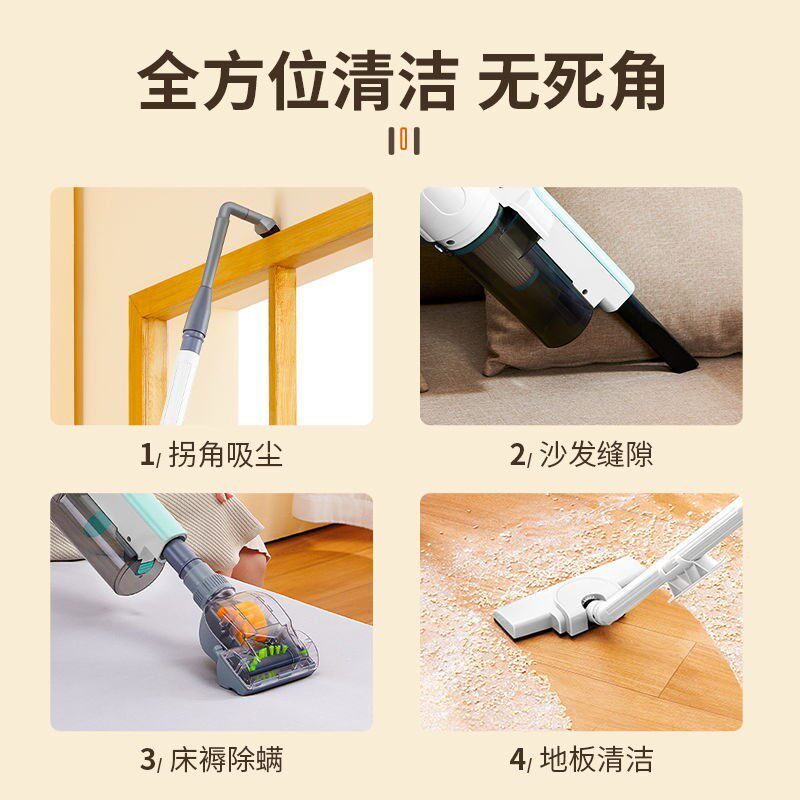 全方位清洁 无死角

1/ 拐角吸尘

2/ 沙发缝隙

3/ 床褥除螨

4/ 地板清洁