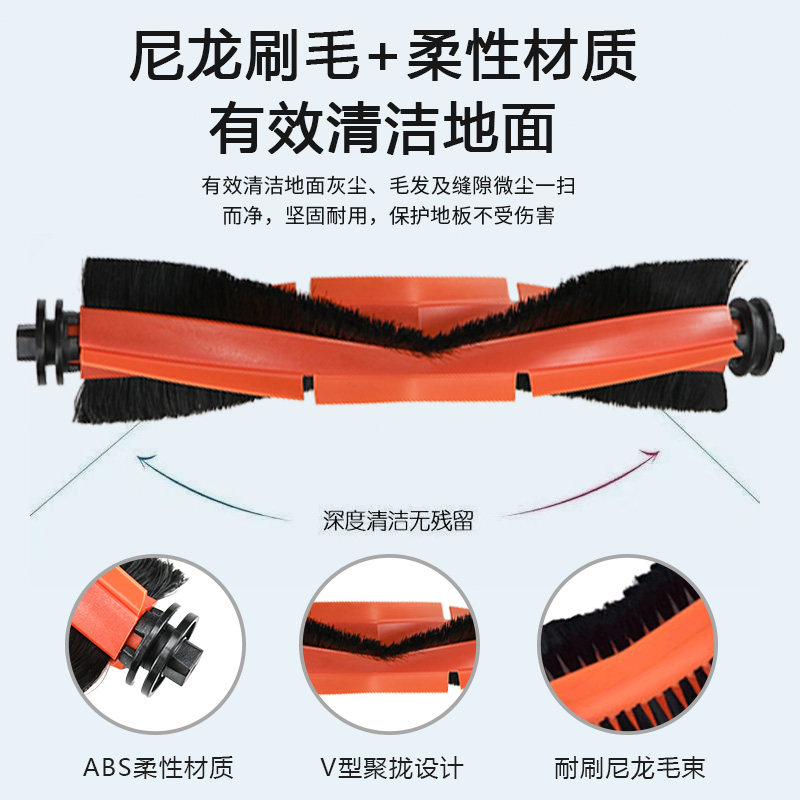 尼龙刷毛+柔性材质
有效清洁地面

有效清洁地面灰尘、毛发及缝隙微尘一扫而净，坚固耐用，保护地板不受伤害

深度清洁无残留

ABS柔性材质

V型聚拢设计

耐刷尼龙毛束