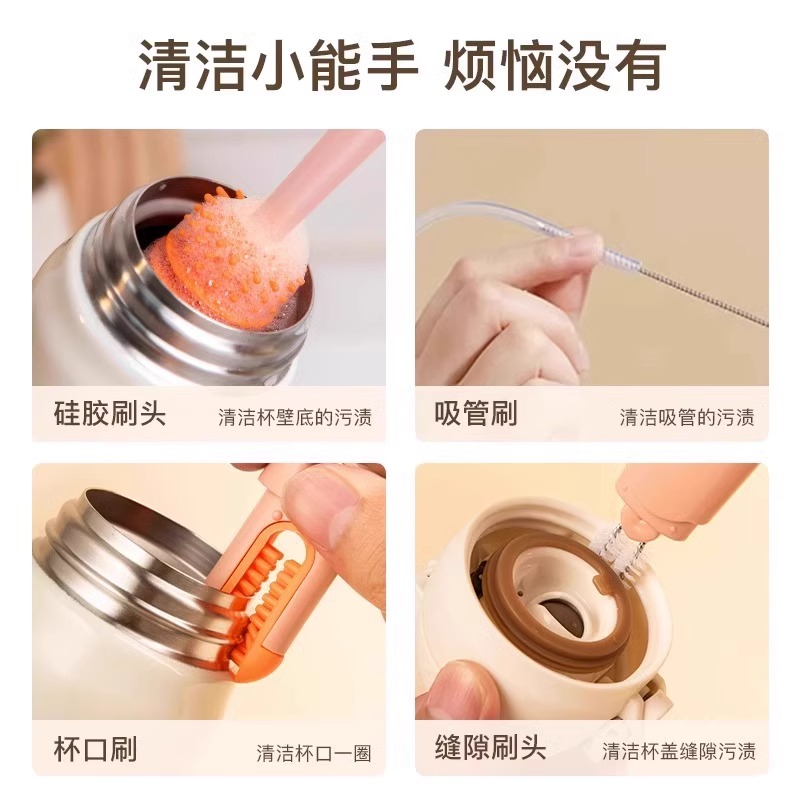 清洁小能手 烦恼没有

硅胶刷头
清洁杯壁底的污渍

吸管刷
清洁吸管的污渍

杯口刷
清洁杯口一圈

缝隙刷头
清洁杯盖缝隙污渍