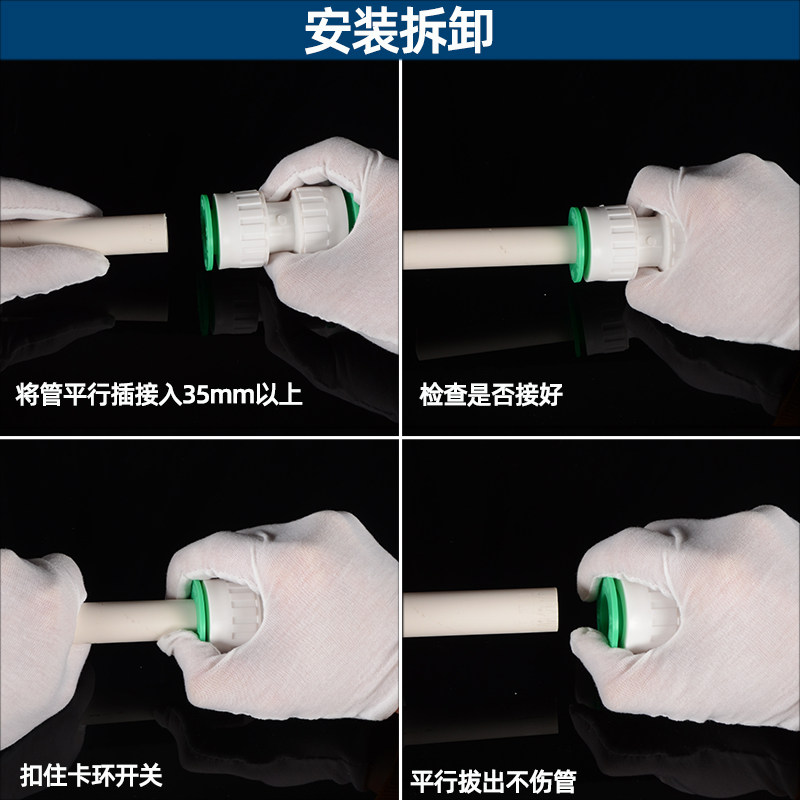 安装拆卸

将管平行插接入35mm以上

检查是否接好

扣住卡环开关

平行拔出不伤管