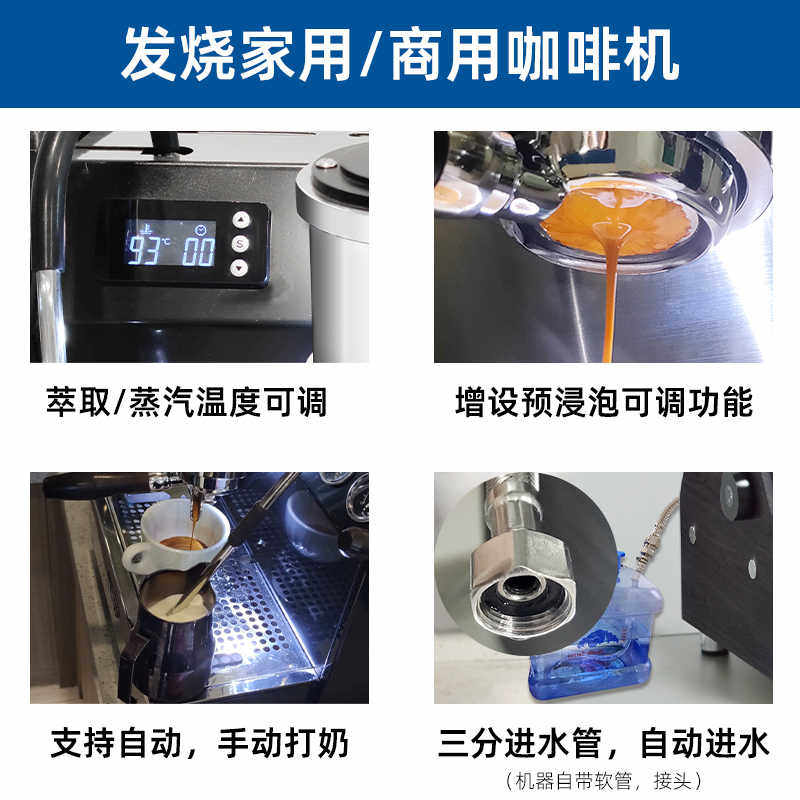 发烧家用/商用咖啡机

93℃ 00

S

萃取/蒸汽温度可调

增设预浸泡可调功能

支持自动，手动打奶

三分进水管，自动进水
（机器自带软管，接头）