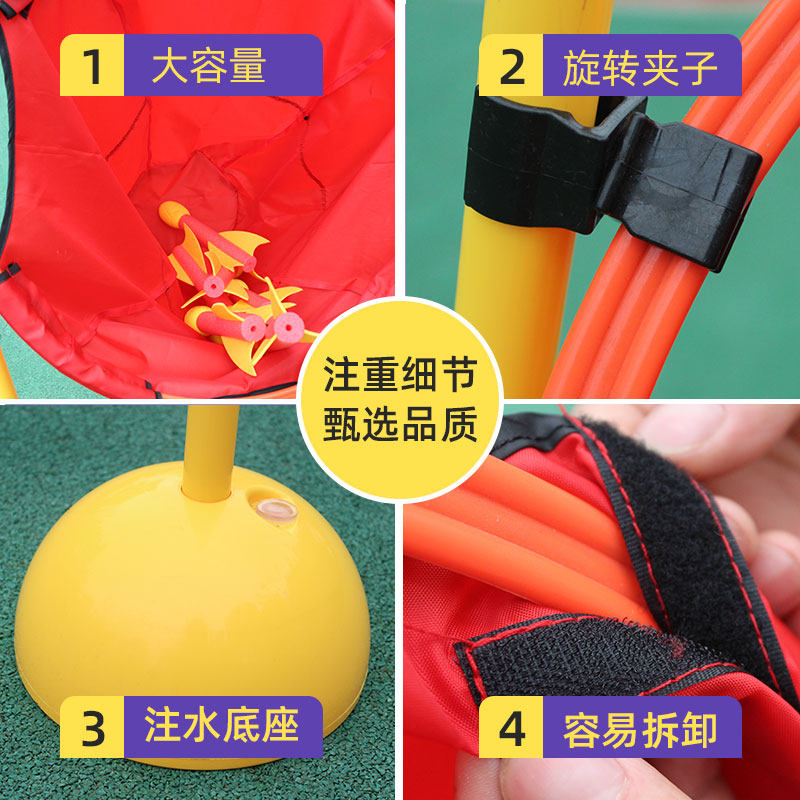 1 大容量

2 旋转夹子

注重细节
甄选品质

3 注水底座

4 容易拆卸