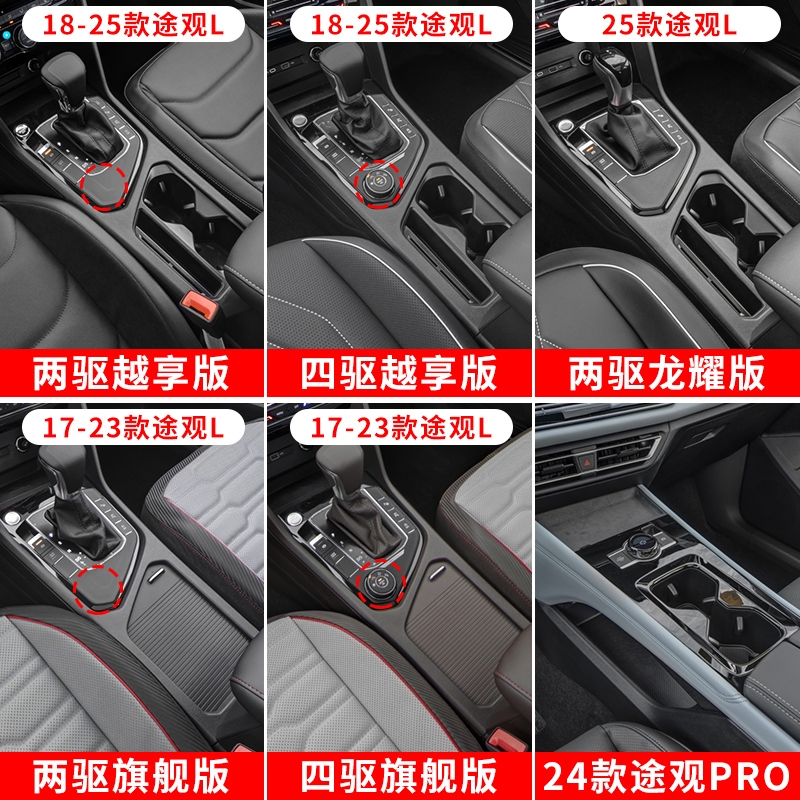 18-25款途观L

两驱越享版

18-25款途观L

四驱越享版

25款途观L

两驱龙耀版

17-23款途观L

两驱旗舰版

17-23款途观L

四驱旗舰版

24款途观PRO