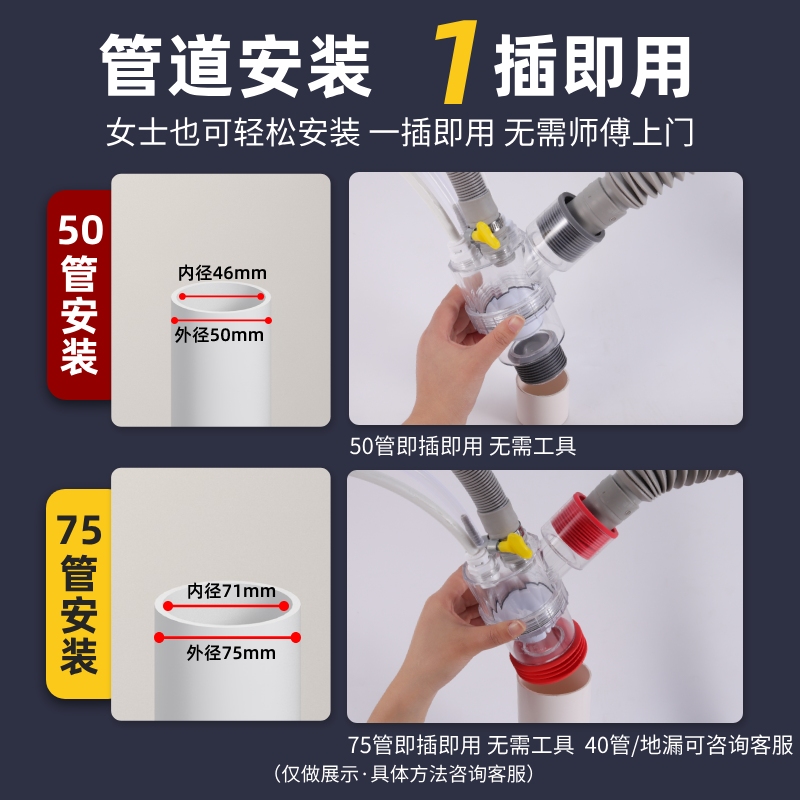 管道安装 1插即用
女士也可轻松安装 一插即用 无需师傅上门

50管安装

内径46mm
外径50mm

50管即插即用 无需工具

75管安装

内径71mm
外径75mm

75管即插即用 无需工具 40管/地漏可咨询客服
(仅做展示·具体方法咨询客服)