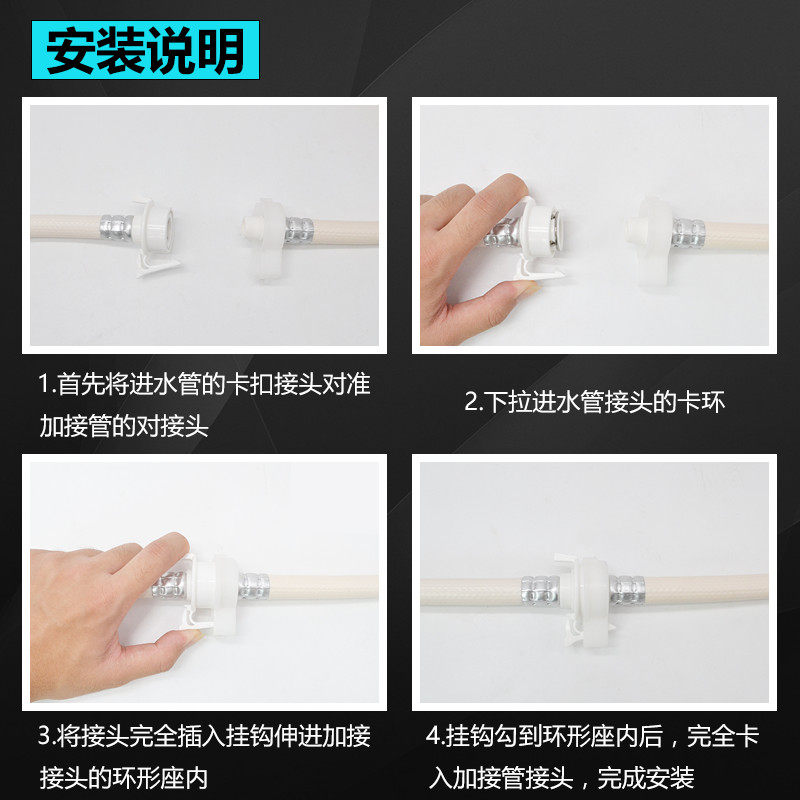 安装说明

1.首先将进水管的卡扣接头对准加接管的对接头

2.下拉进水管接头的卡环

3.将接头完全插入挂钩伸进加接接头的环形座内

4.挂钩勾到环形座内后，完全卡入加接管接头，完成安装